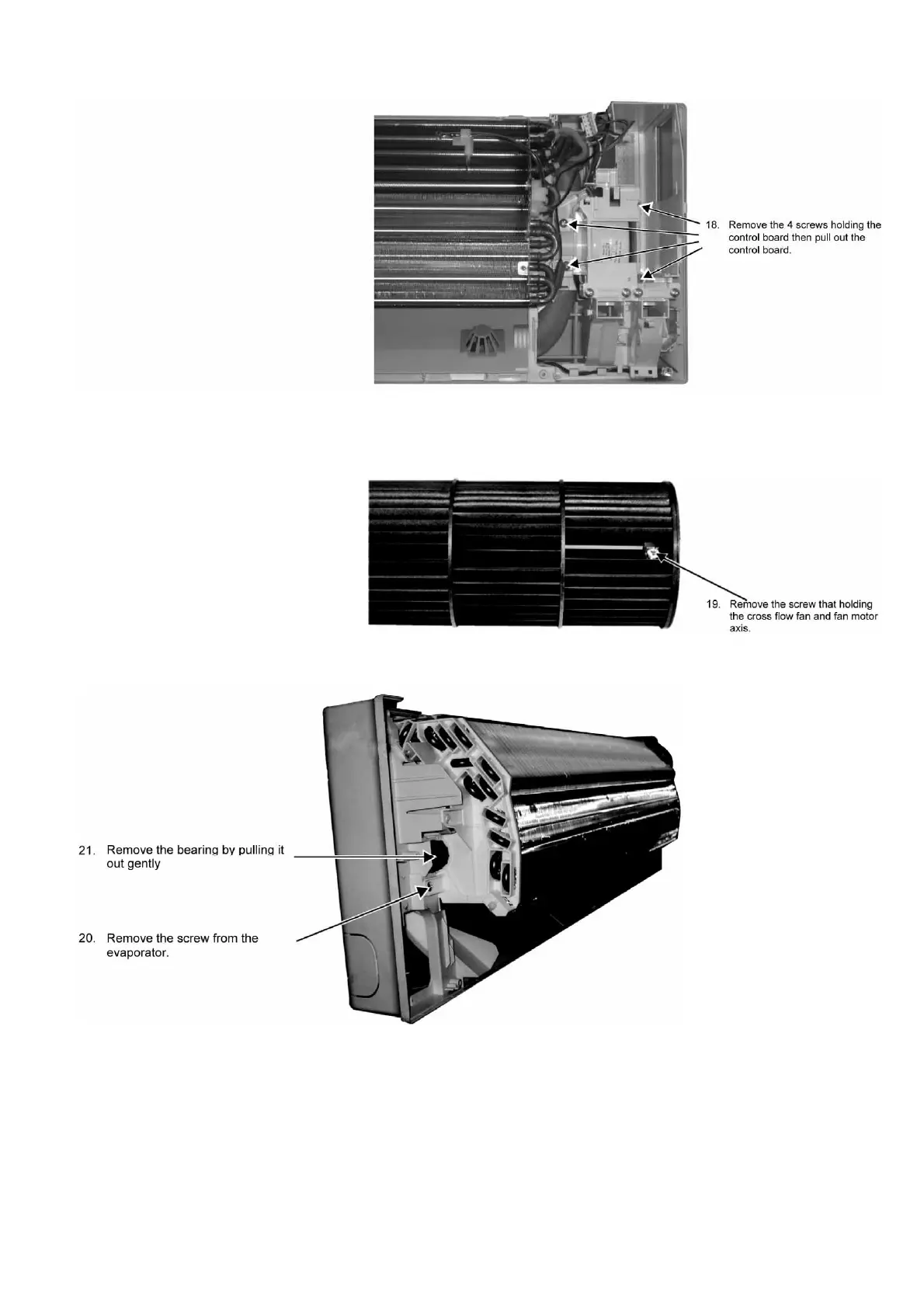 18. Remove the 4 screws holding the control board then pull out the control board.

19. Remove the screw that holding the cross flow fan and fan motor axis.

21. Remove the bearing by pulling it out gently

20. Remove the screw from the evaporator.