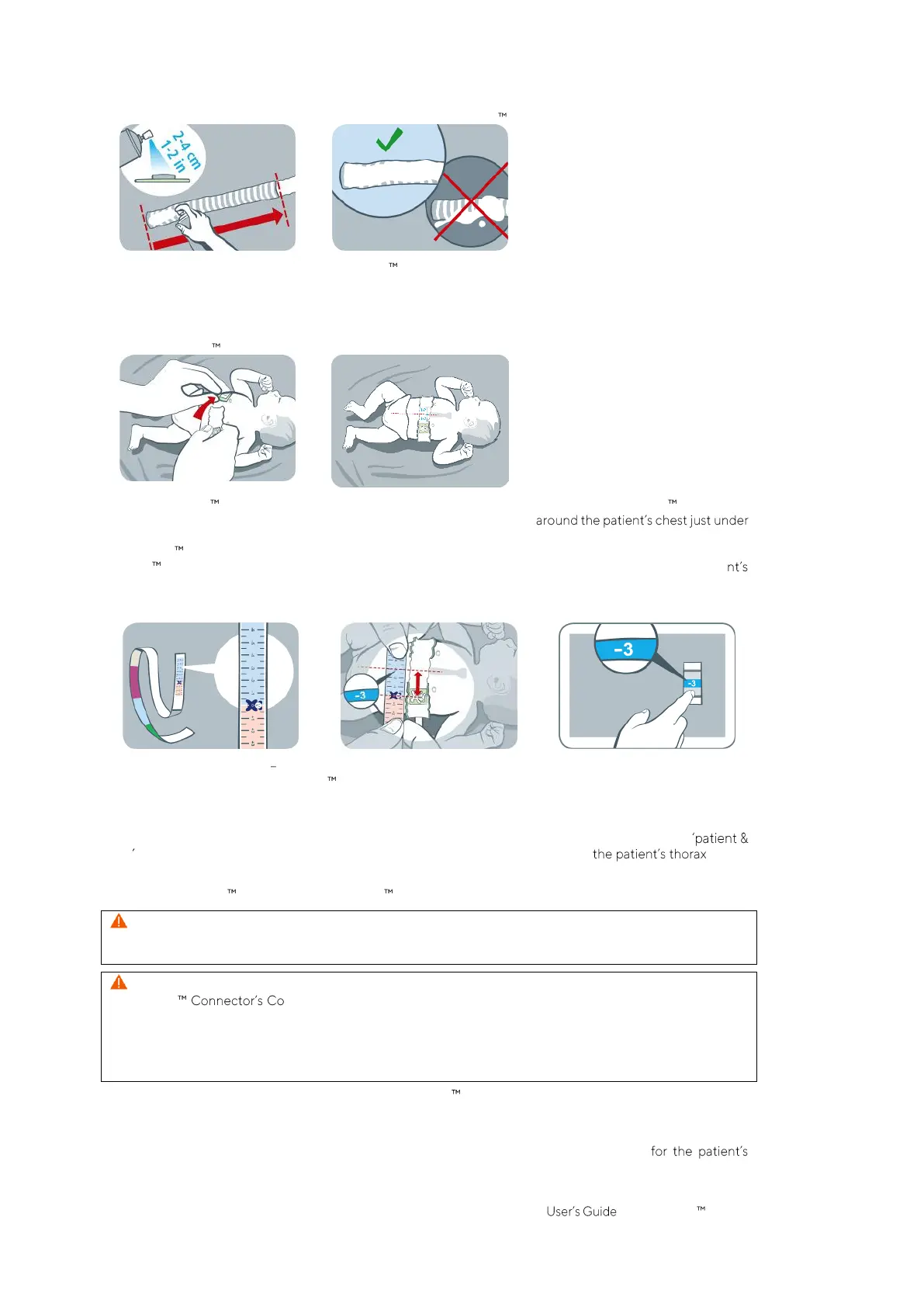 ™

2-4 cm
1-2 in

™

™

™

™

around the patient's chest just under

™

™

nt's

-3

-3

-3

–

™

'patient &

'

the patient's thorax

™

™

™ Connector's Co

™

for the patient's

User's Guide

™