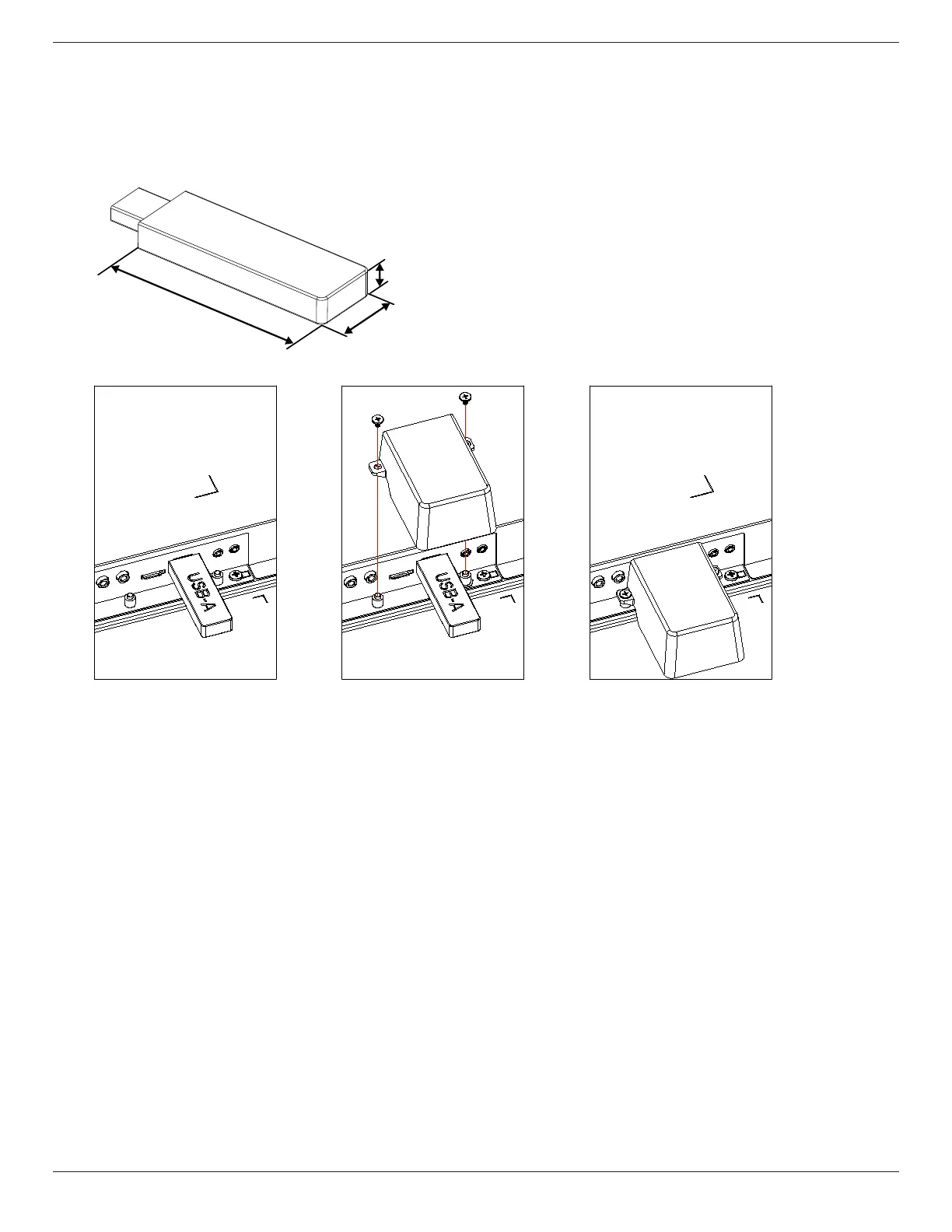 USB-A

USB-A