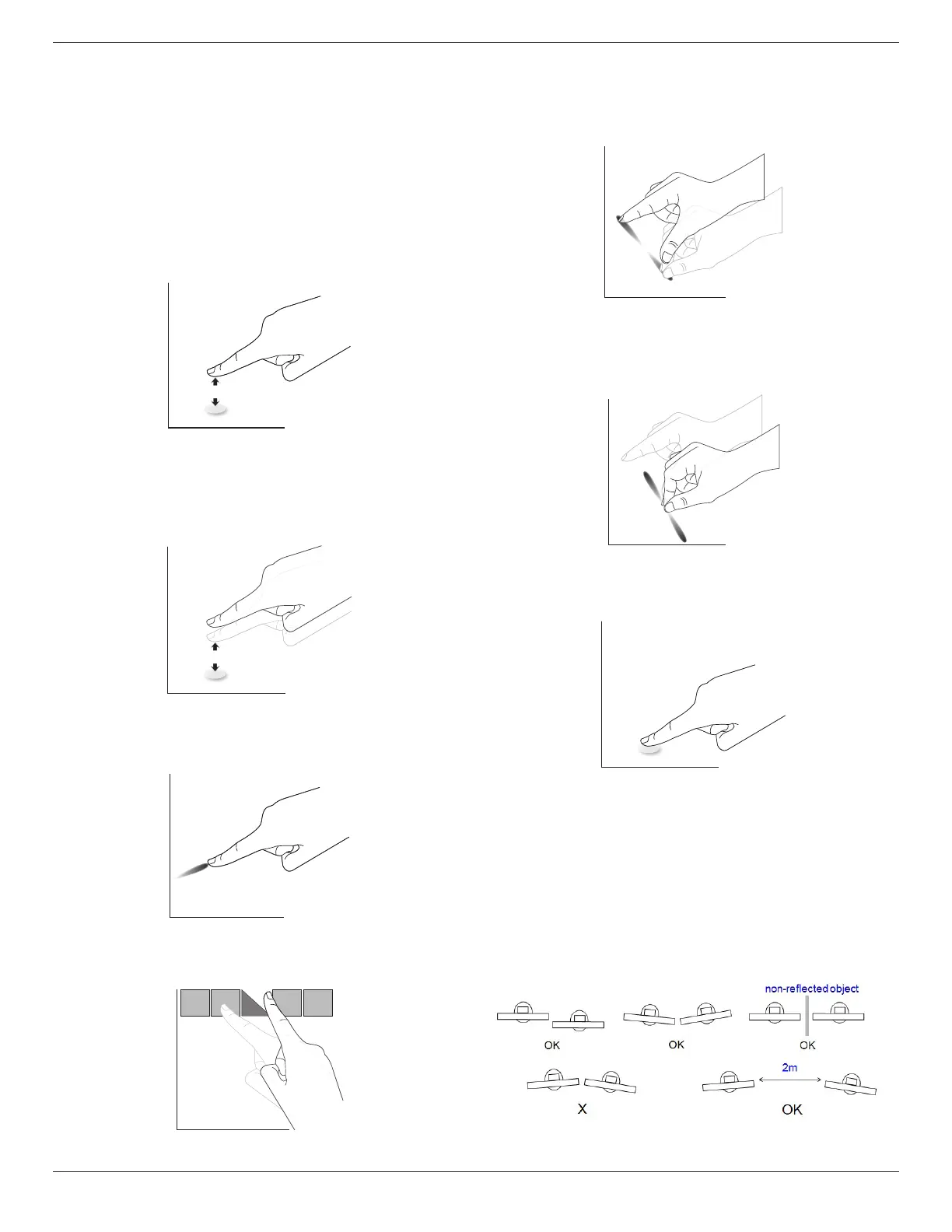 non-reflected object

OK

OK

OK

2m

X

OK