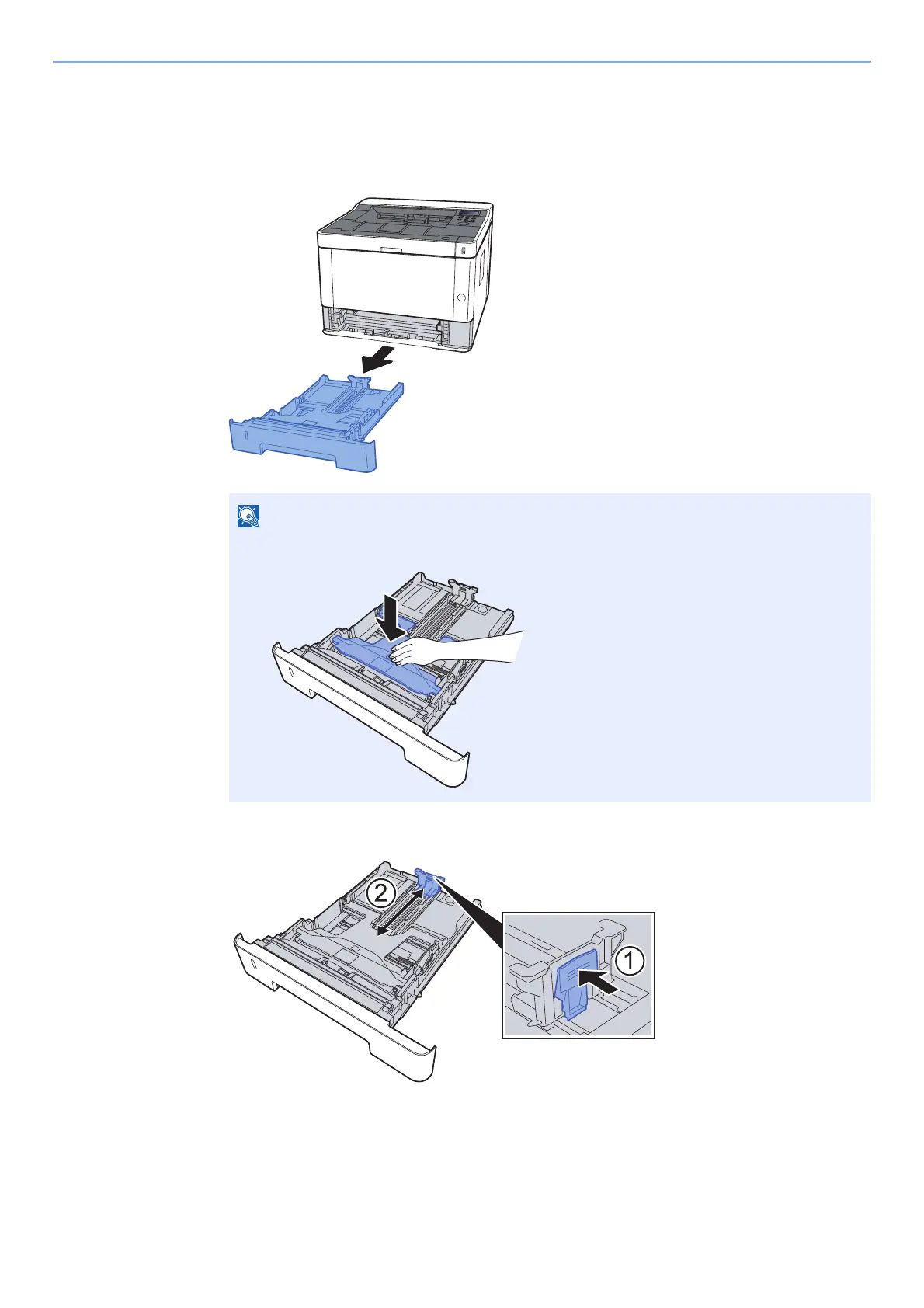 ②

①