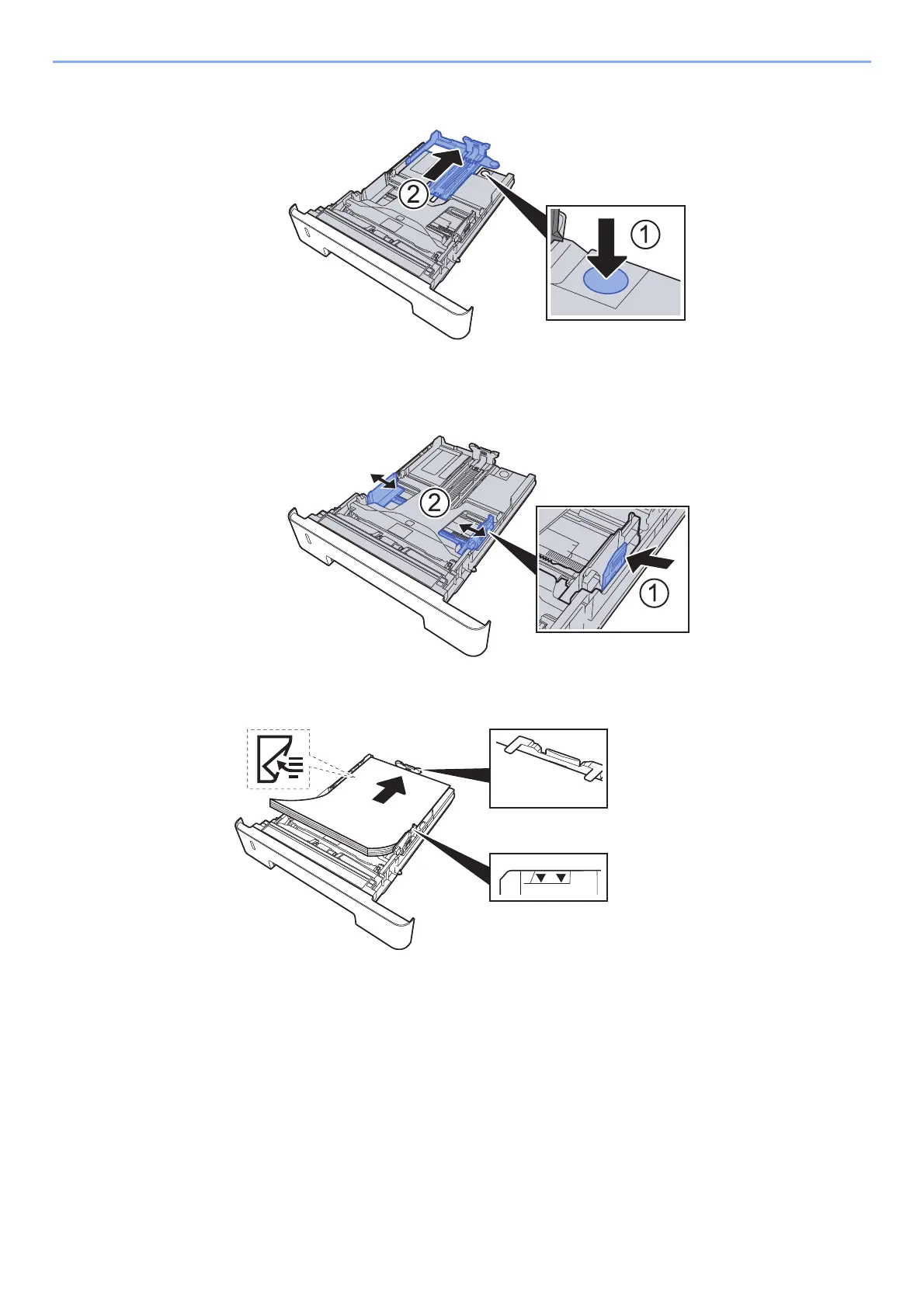 2

1

2

1