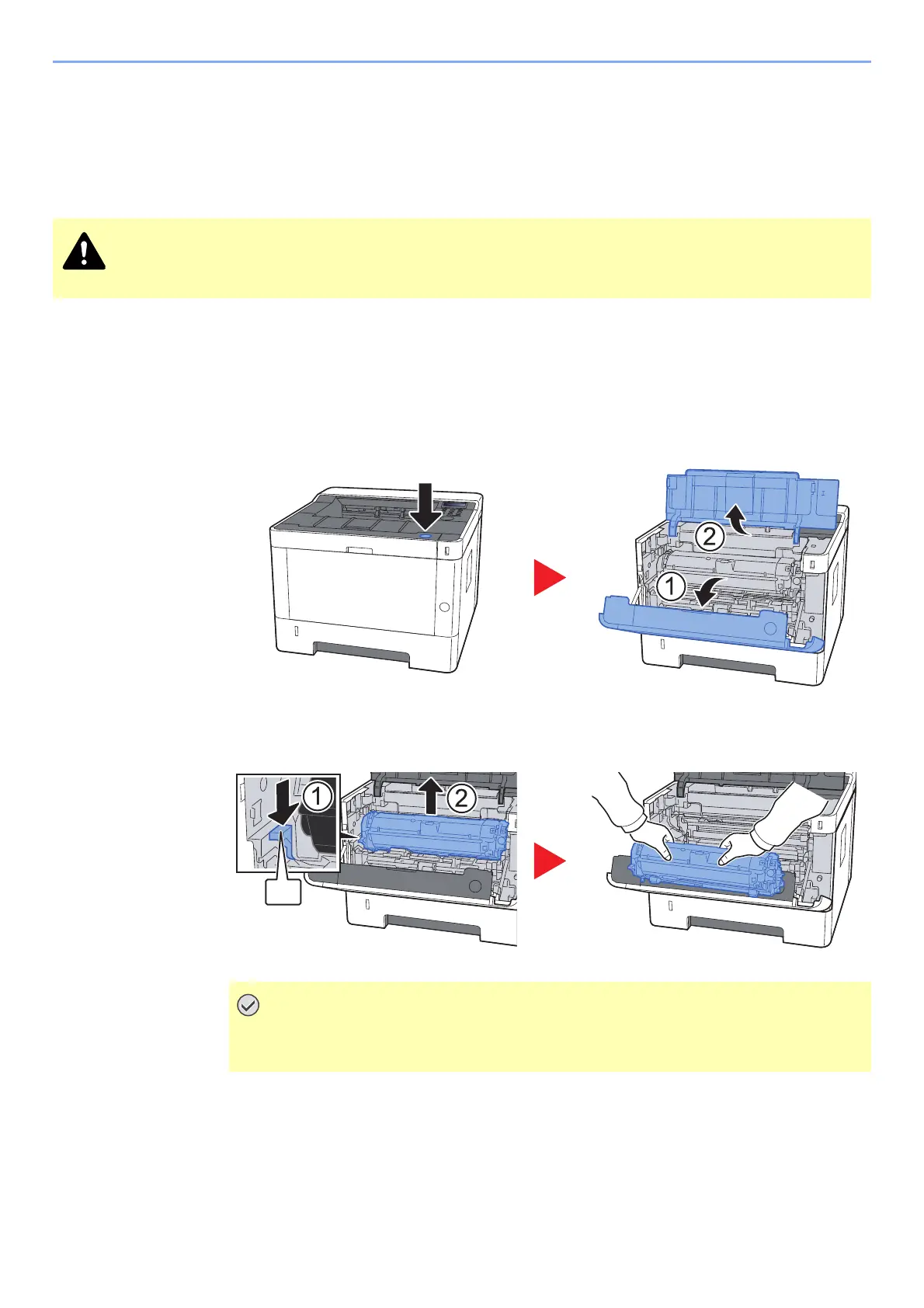 ②

①

①

②