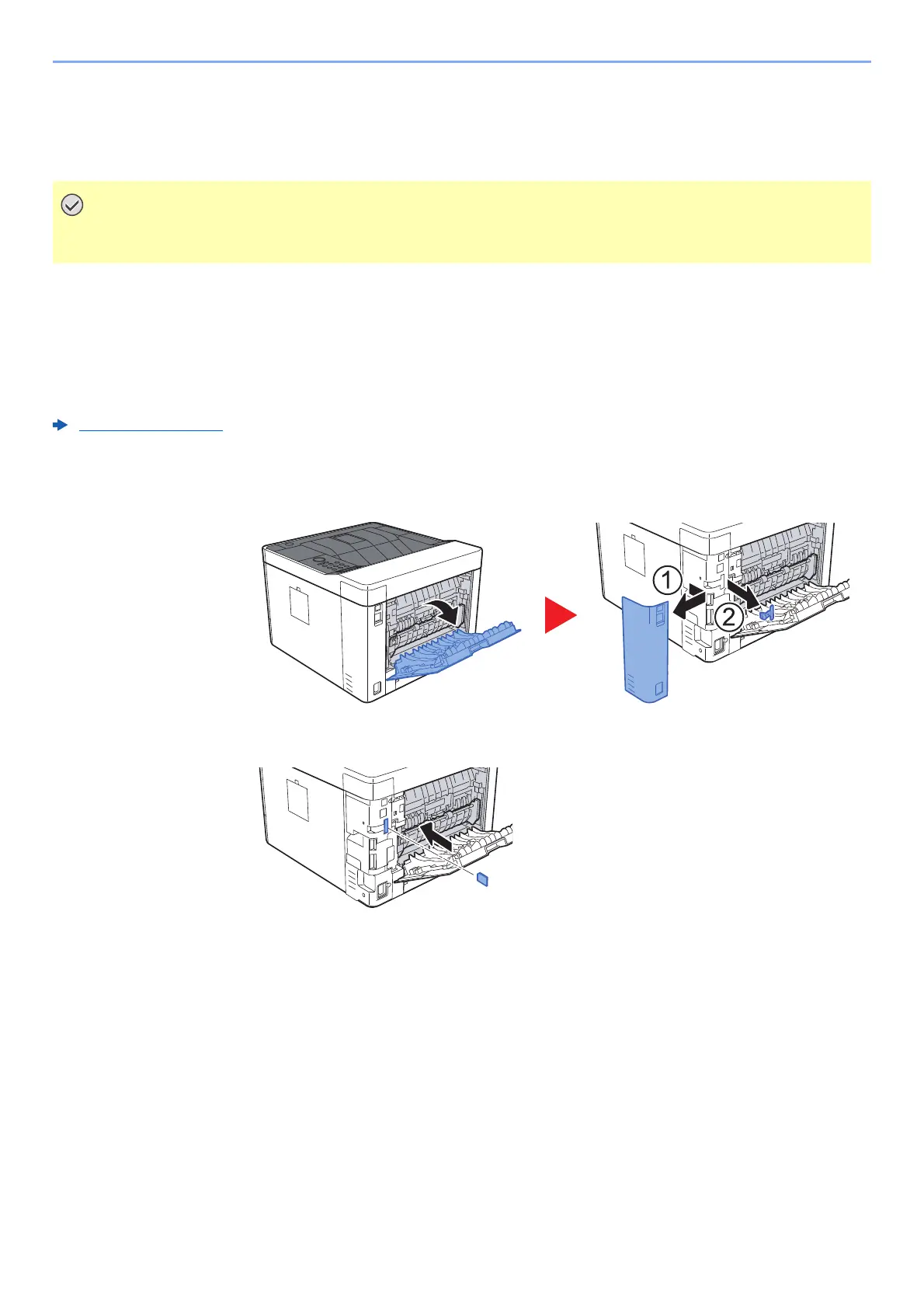 1

2