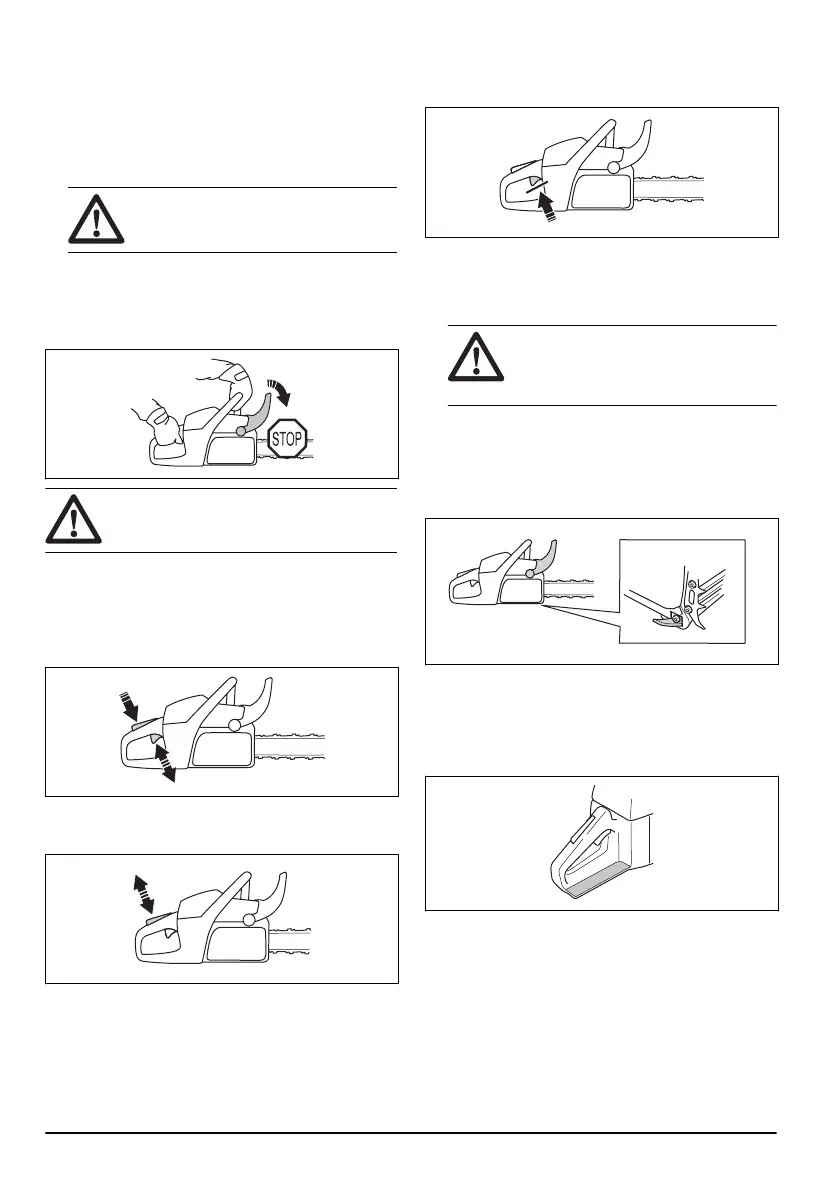 STOP