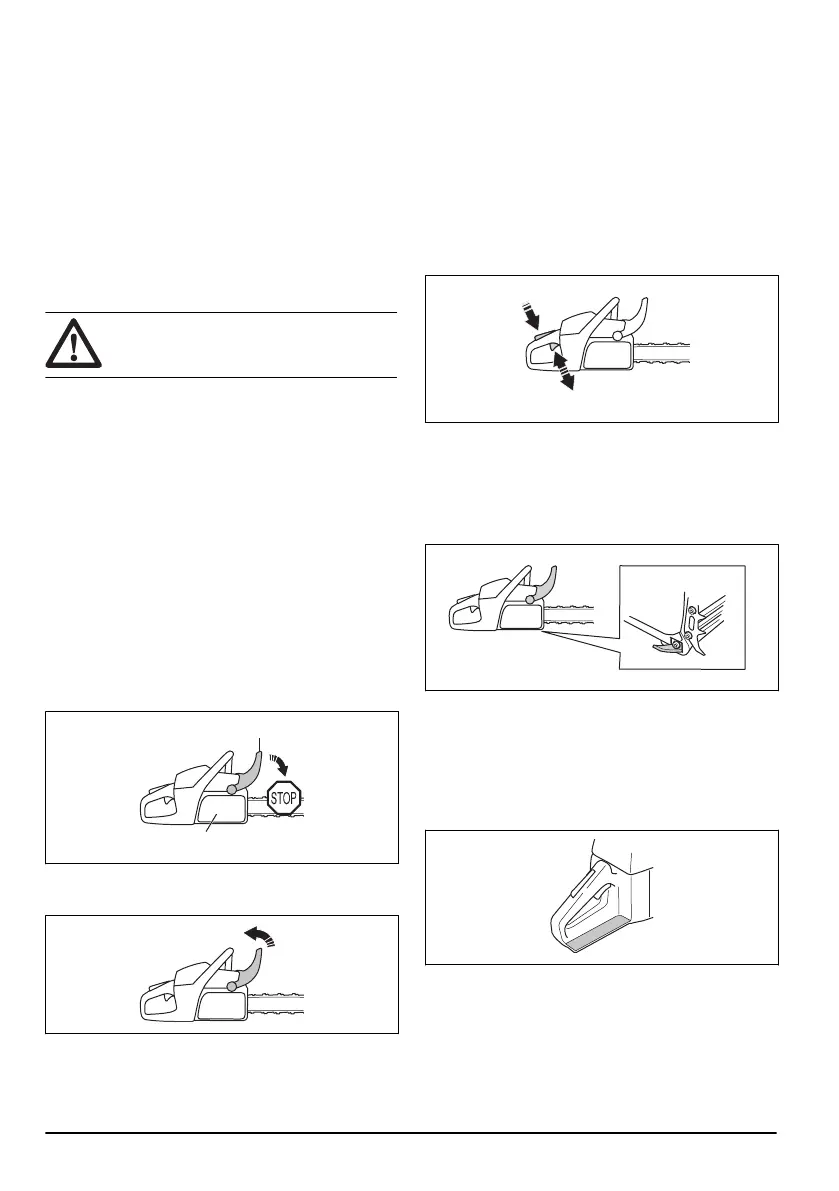 STOP