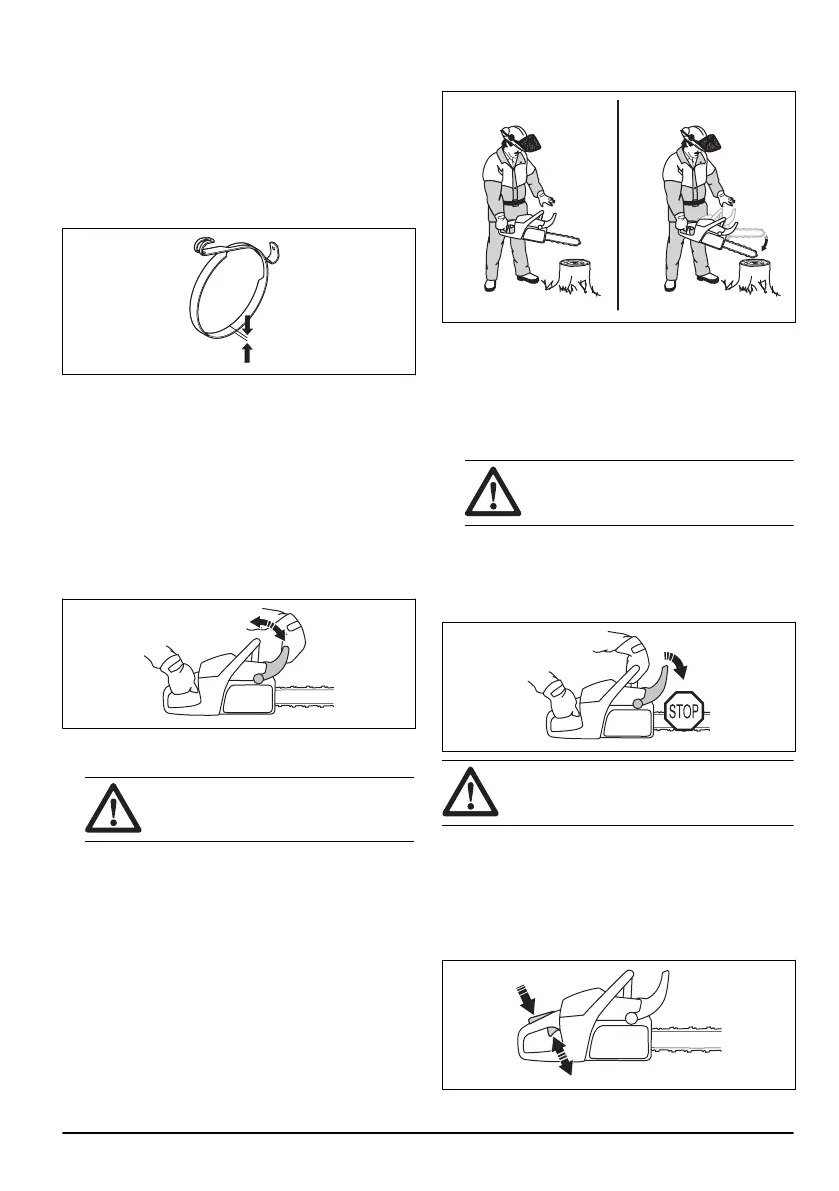 STOP