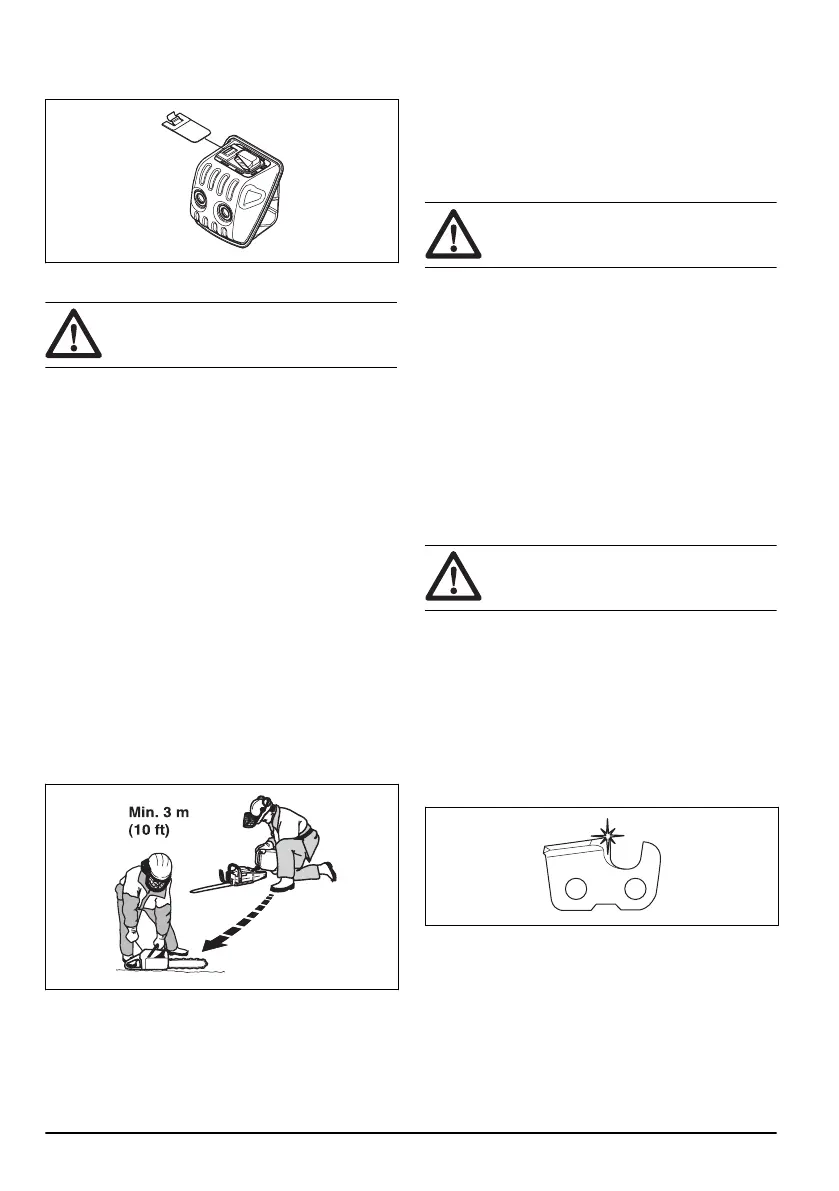 Min. 3 m
(10 ft)