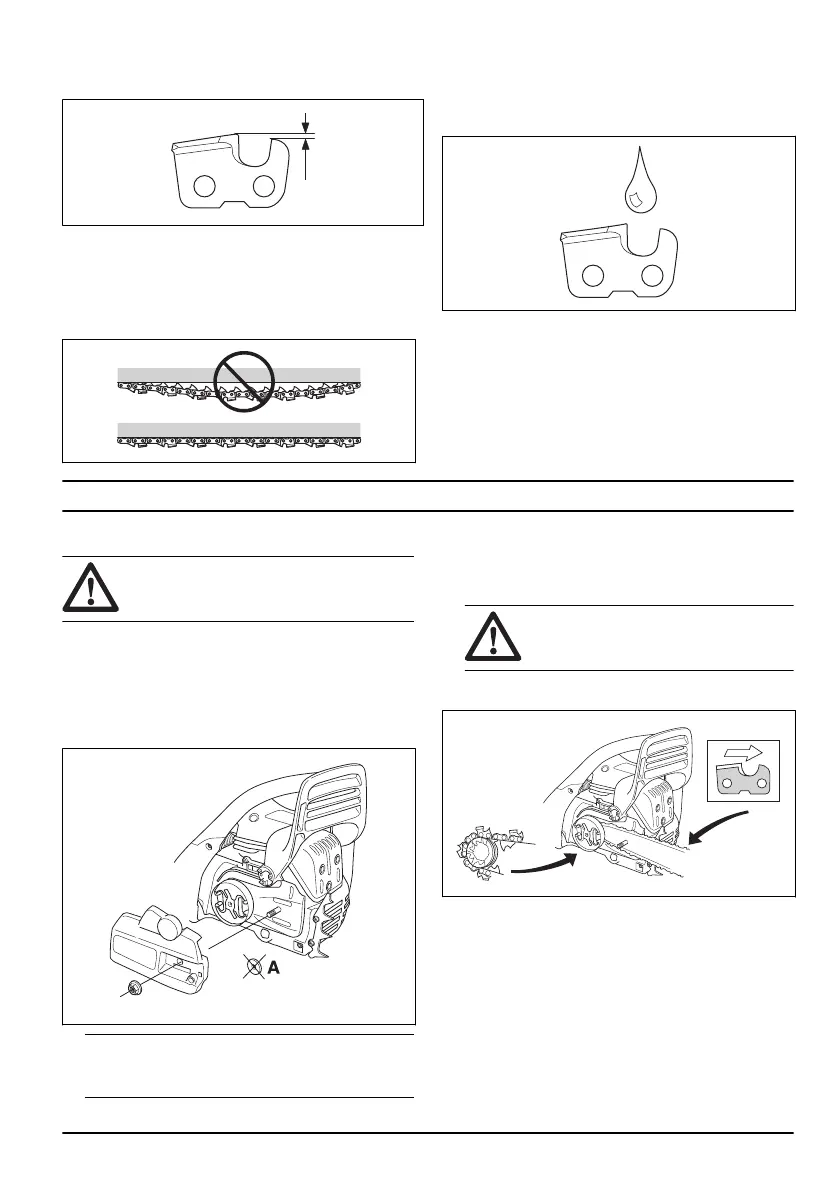 A