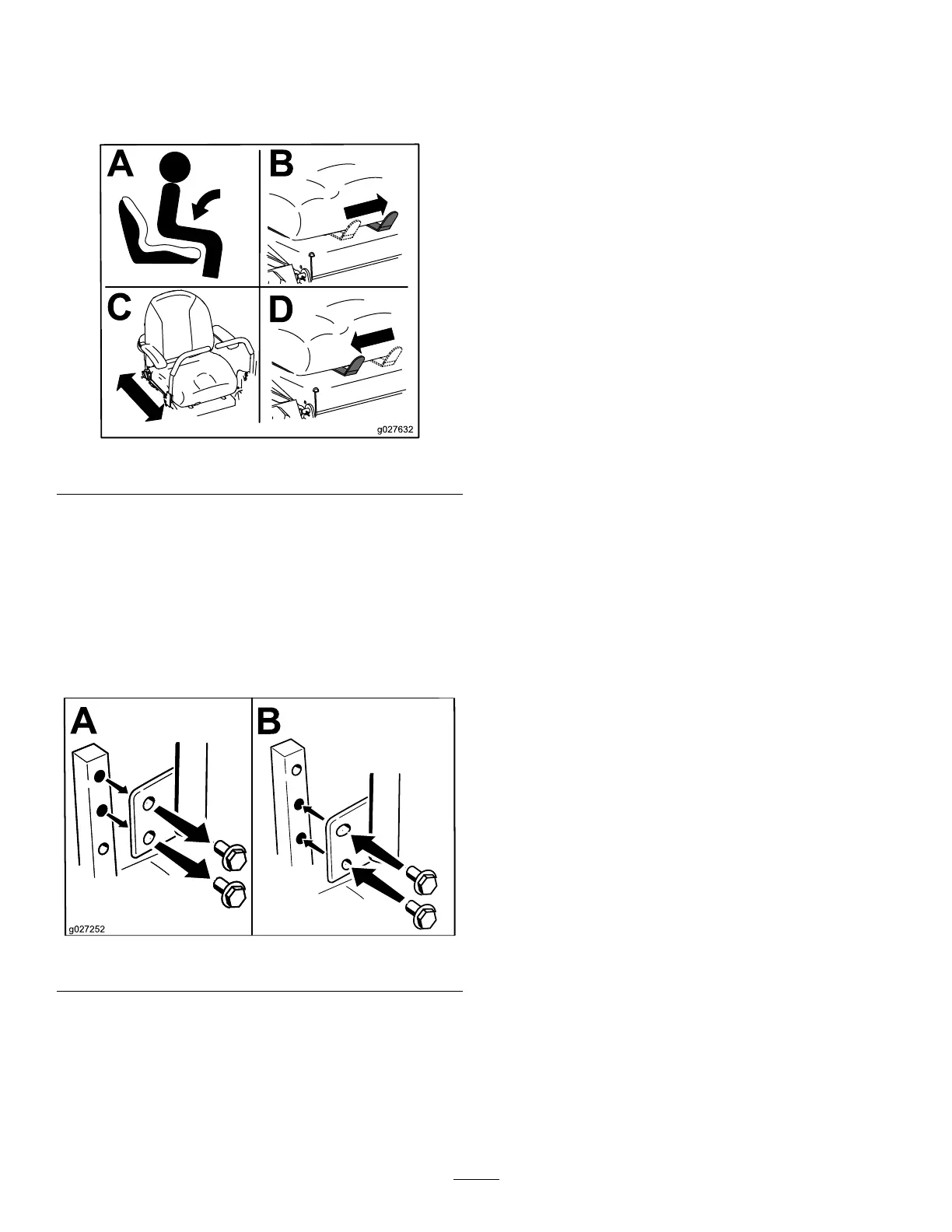 A
B
C
D
g027632

A
B
g027252