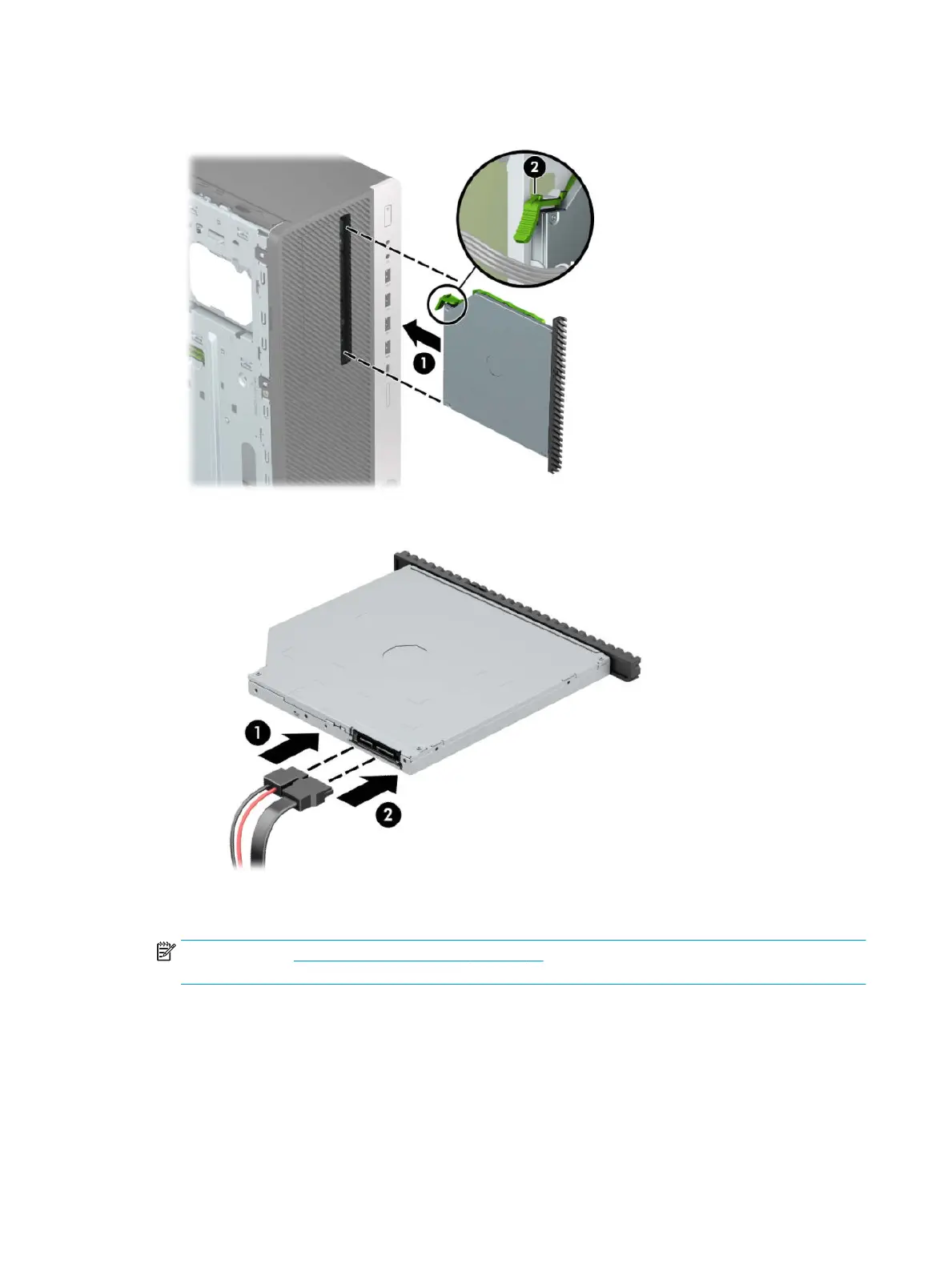 2

1

1

2