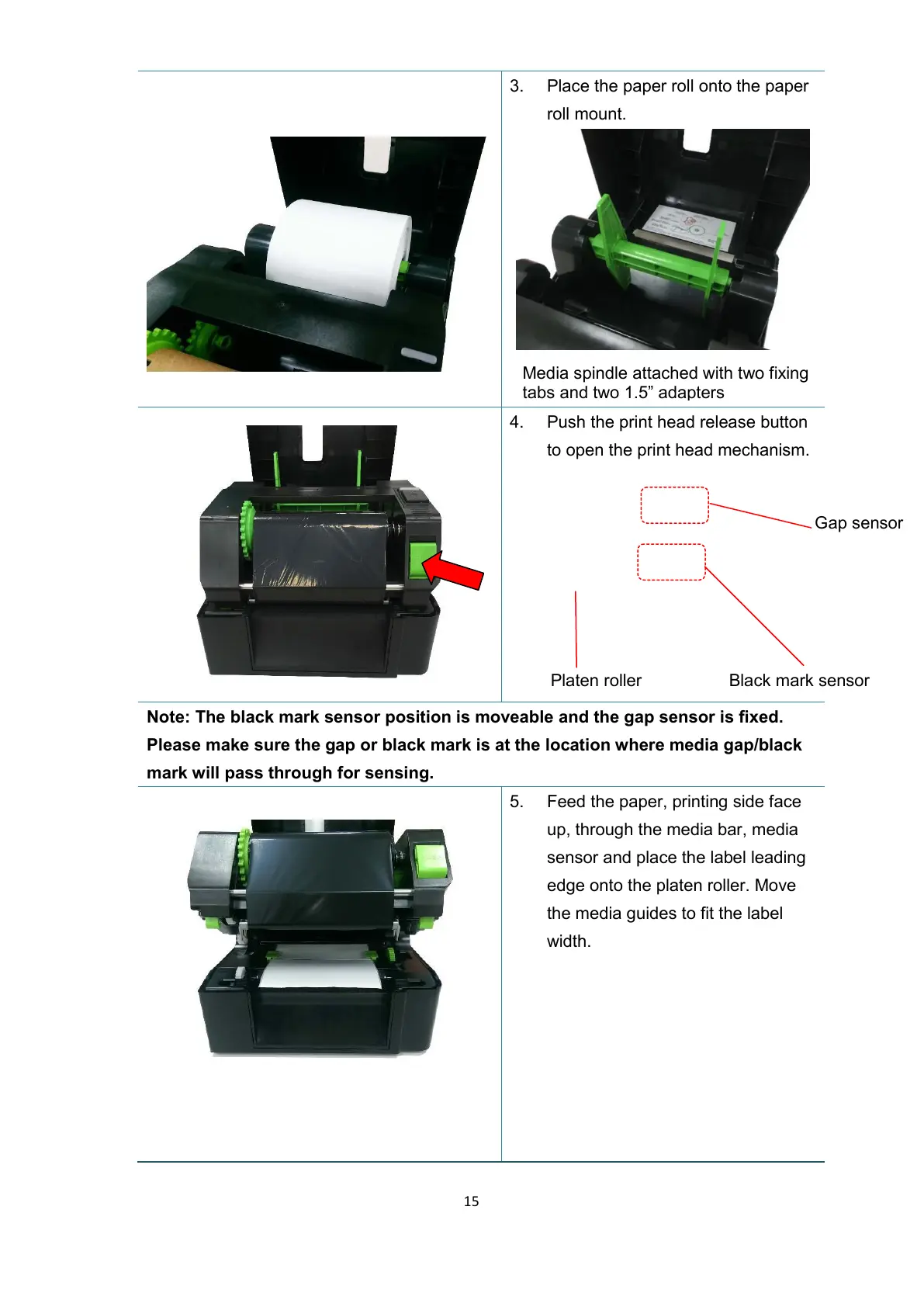 3. Place the paper roll onto the paper roll mount.

Media spindle attached with two fixing tabs and two 1.5” adapters

4. Push the print head release button to open the print head mechanism.

Gap sensor

Platen roller

Black mark sensor

**Note: The black mark sensor position is moveable and the gap sensor is fixed. Please make sure the gap or black mark is at the location where media gap/black mark will pass through for sensing.**

5. Feed the paper, printing side face up, through the media bar, media sensor and place the label leading edge onto the platen roller. Move the media guides to fit the label width.

15