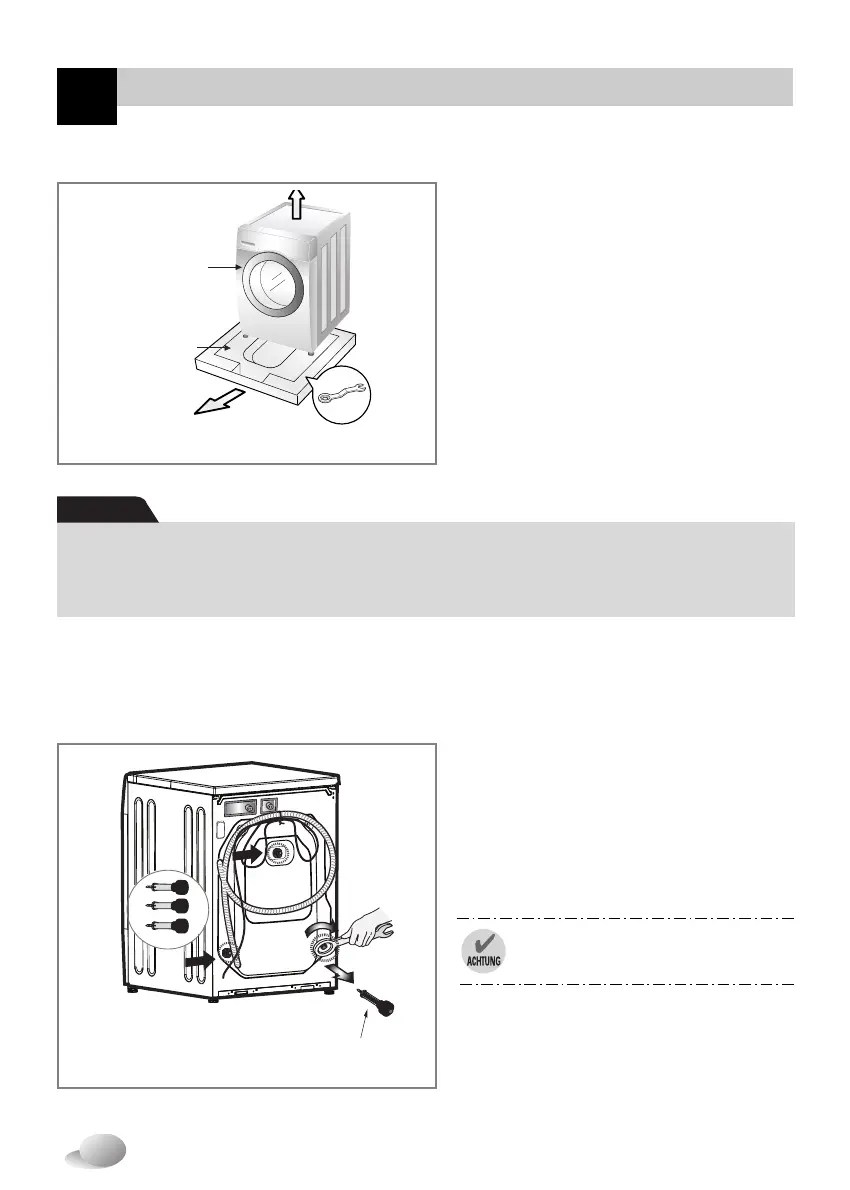 ACHTUNG