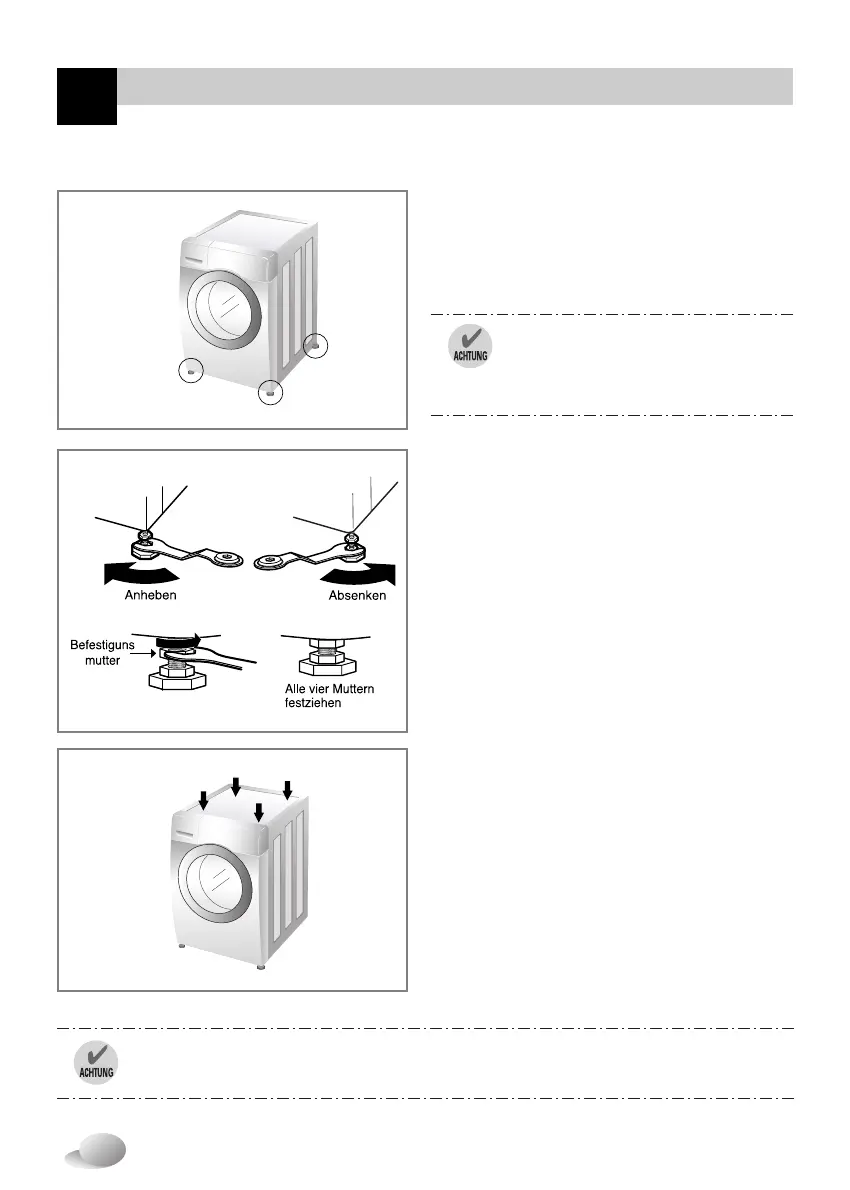 ACHTUNG

Anheben

Absenken

Befestiguns mutter

Alle vier Muttern festziehen

ACHTUNG