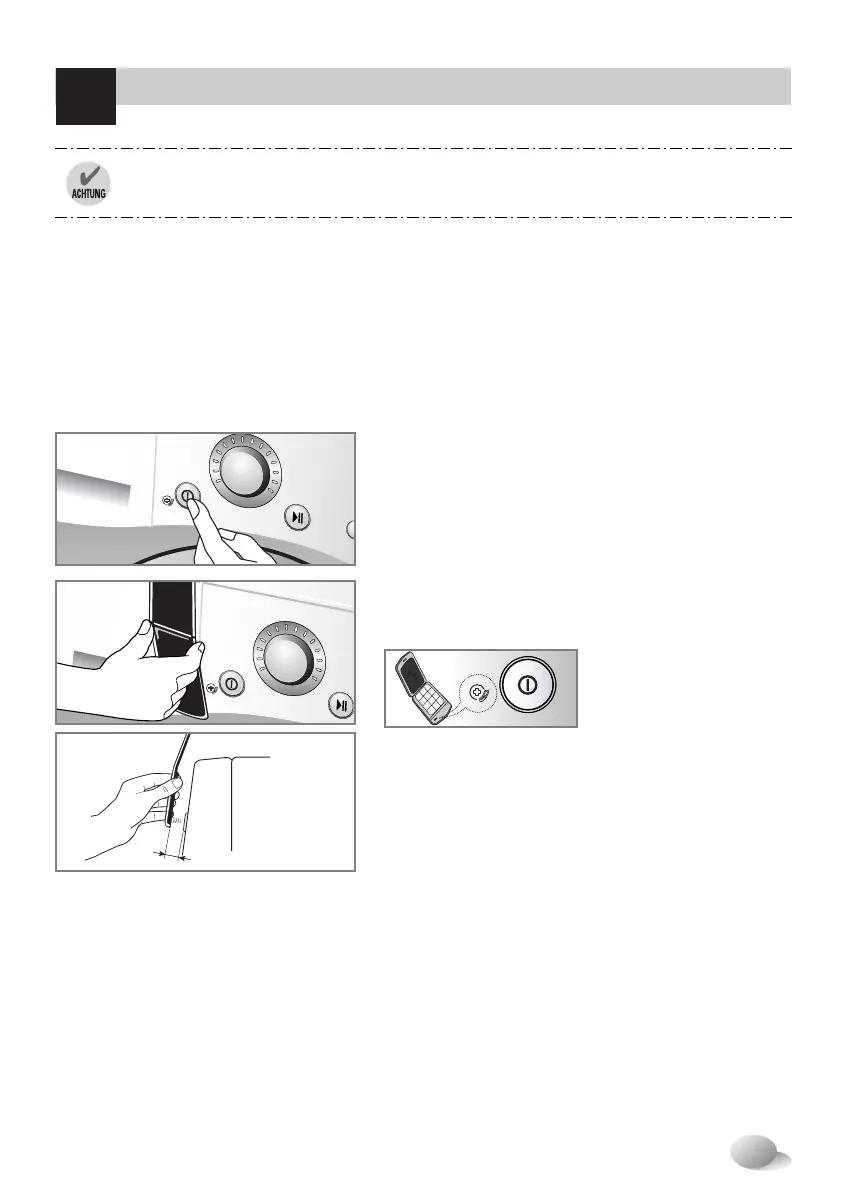 ACHTUNG