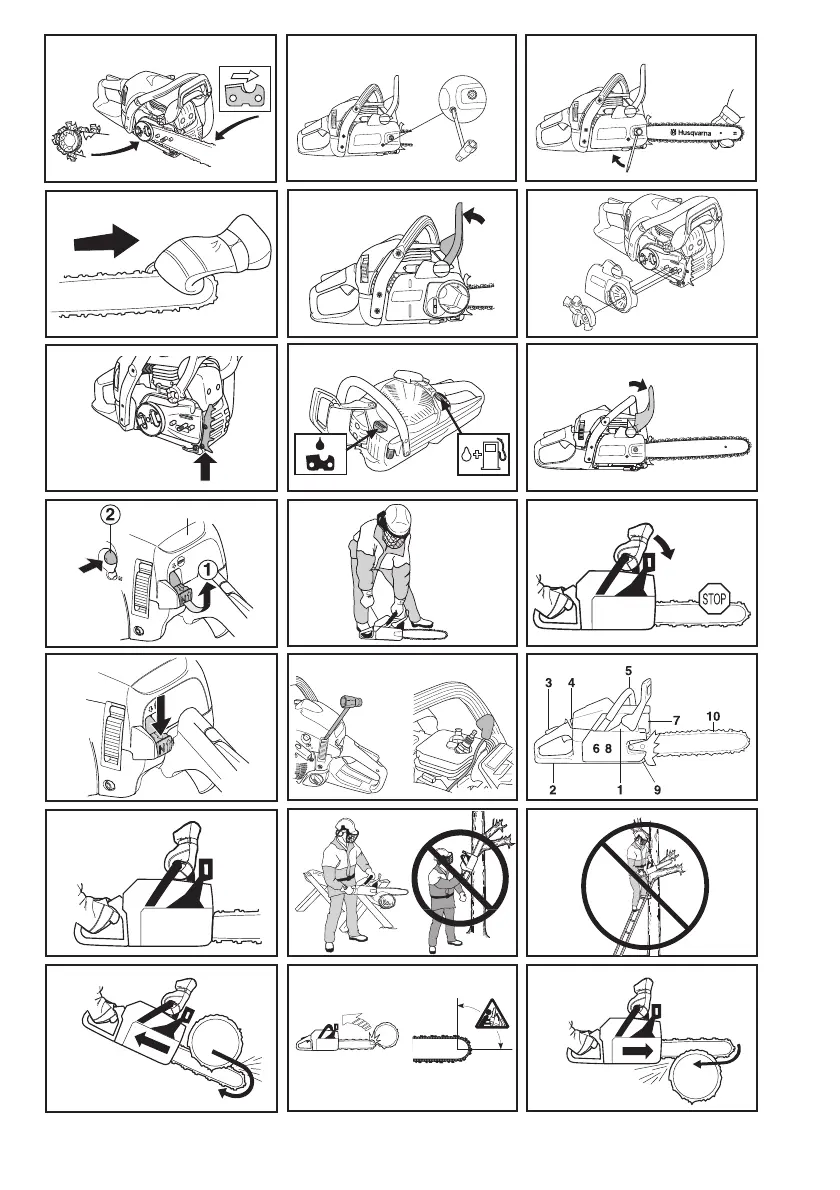 Husqvarna

2
1

STOP

3 4 5
7 10
6 8
2 1 9