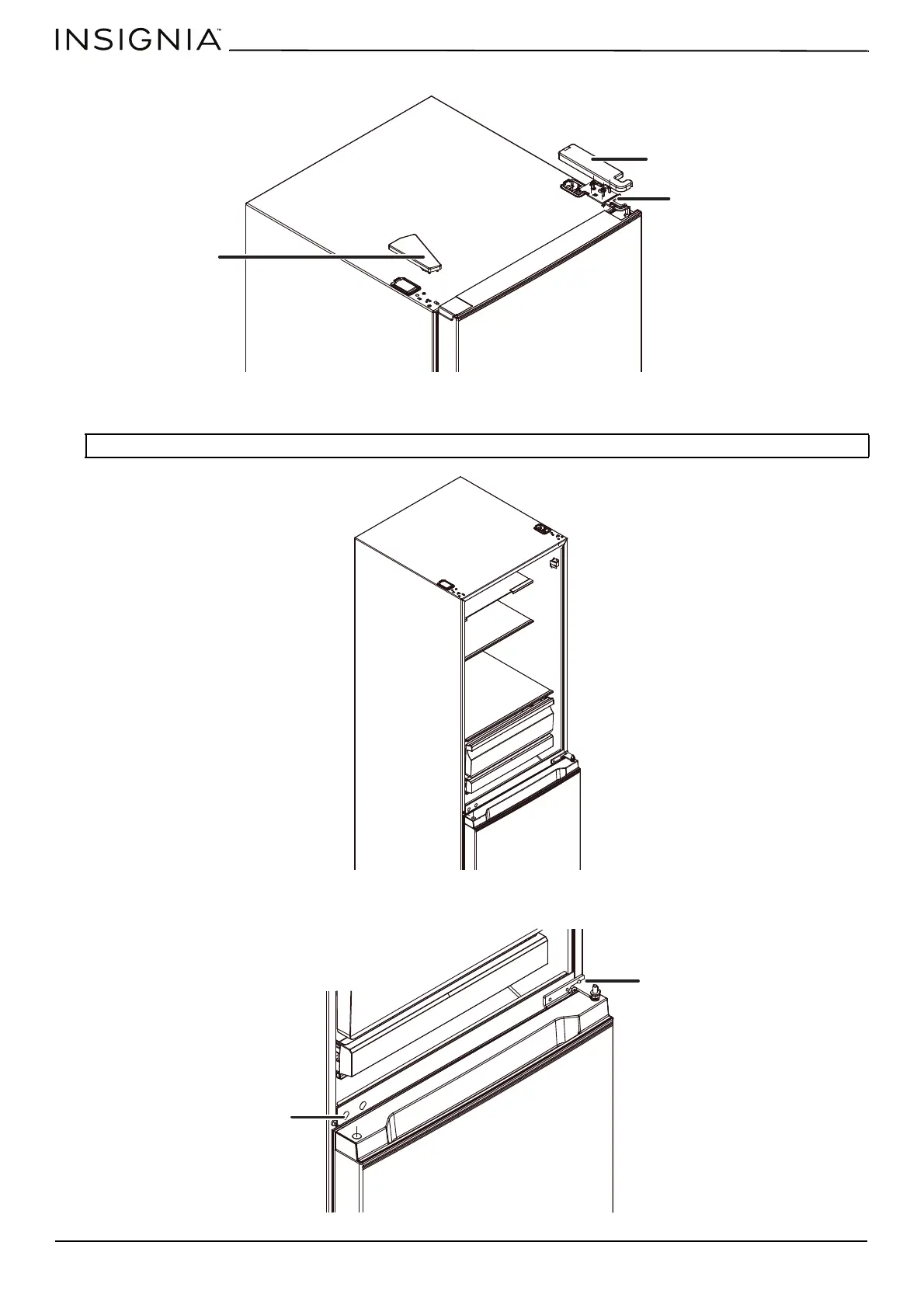 INSIGNIA™