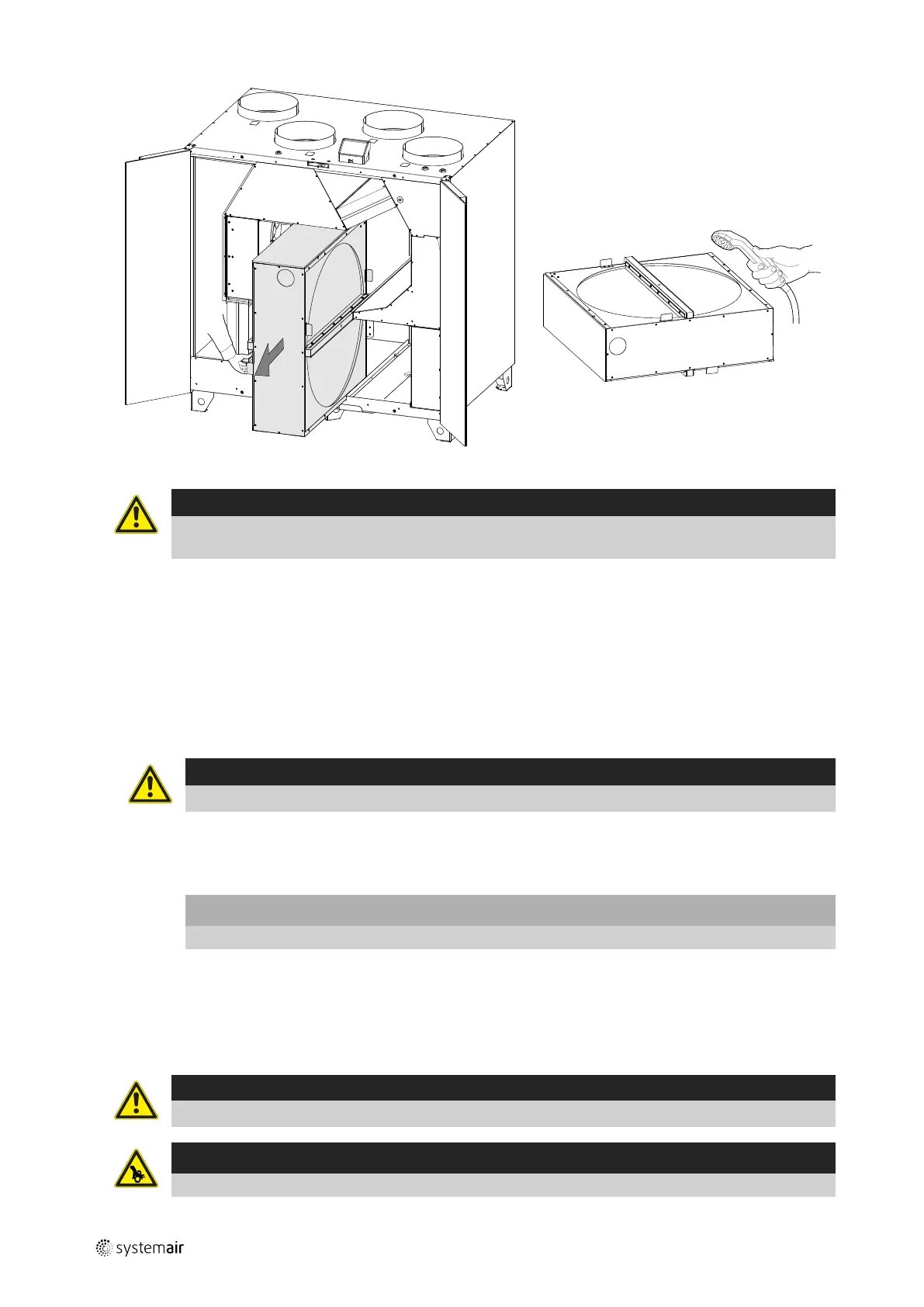 systemair