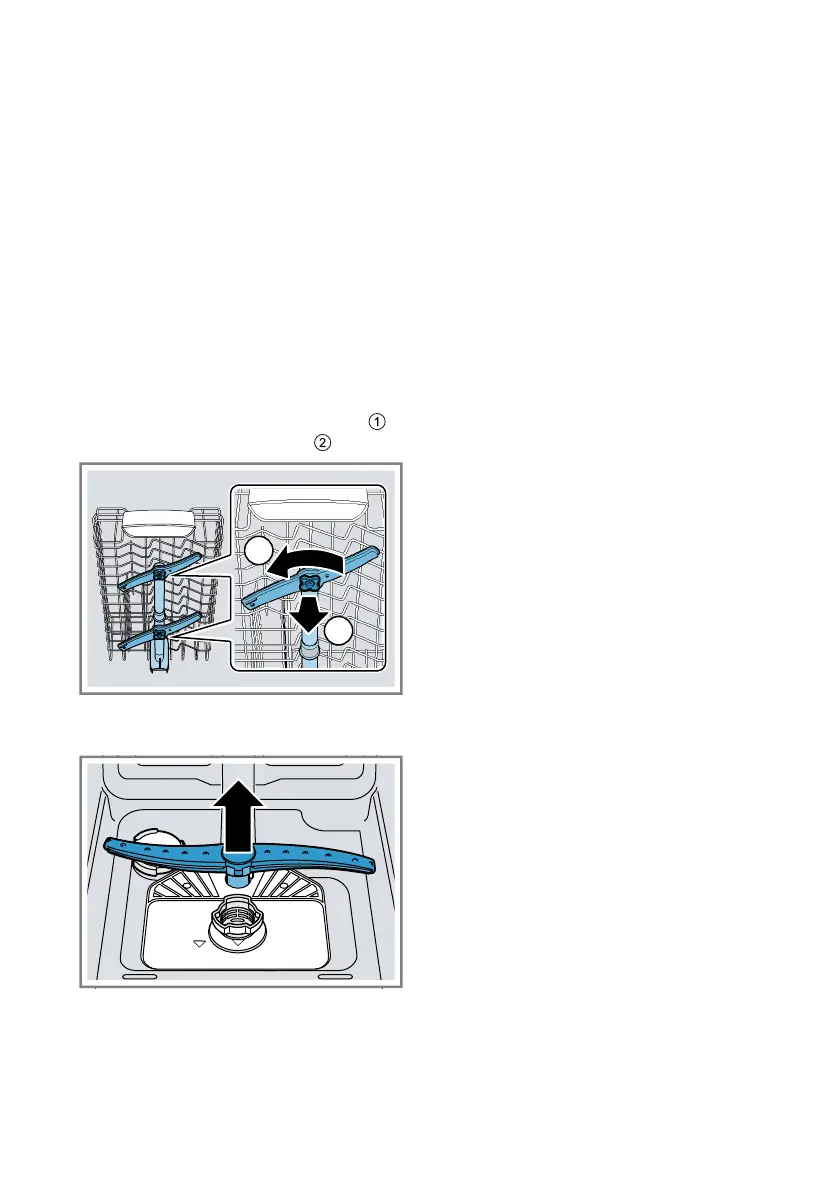 ①
②