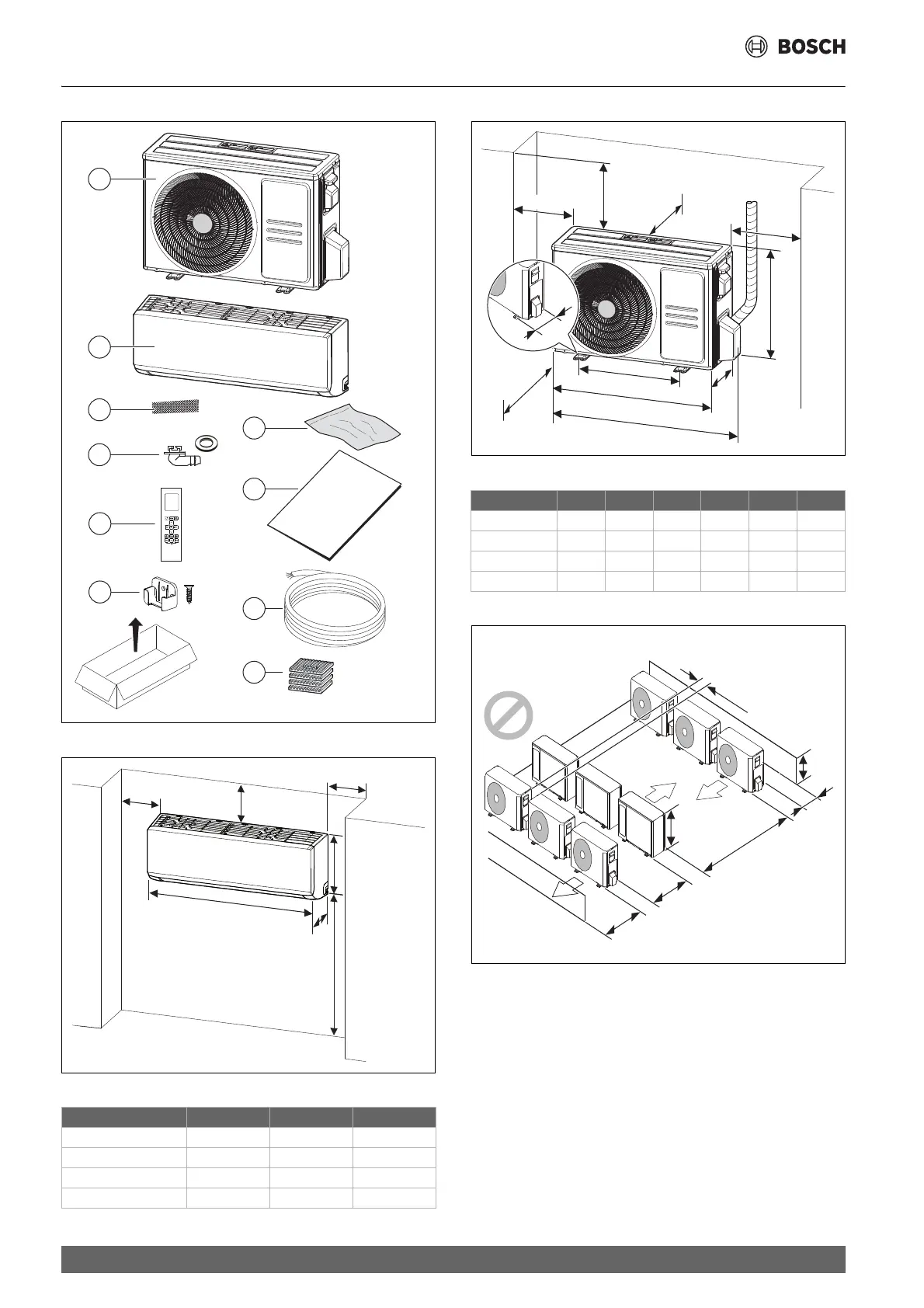 BOSCH