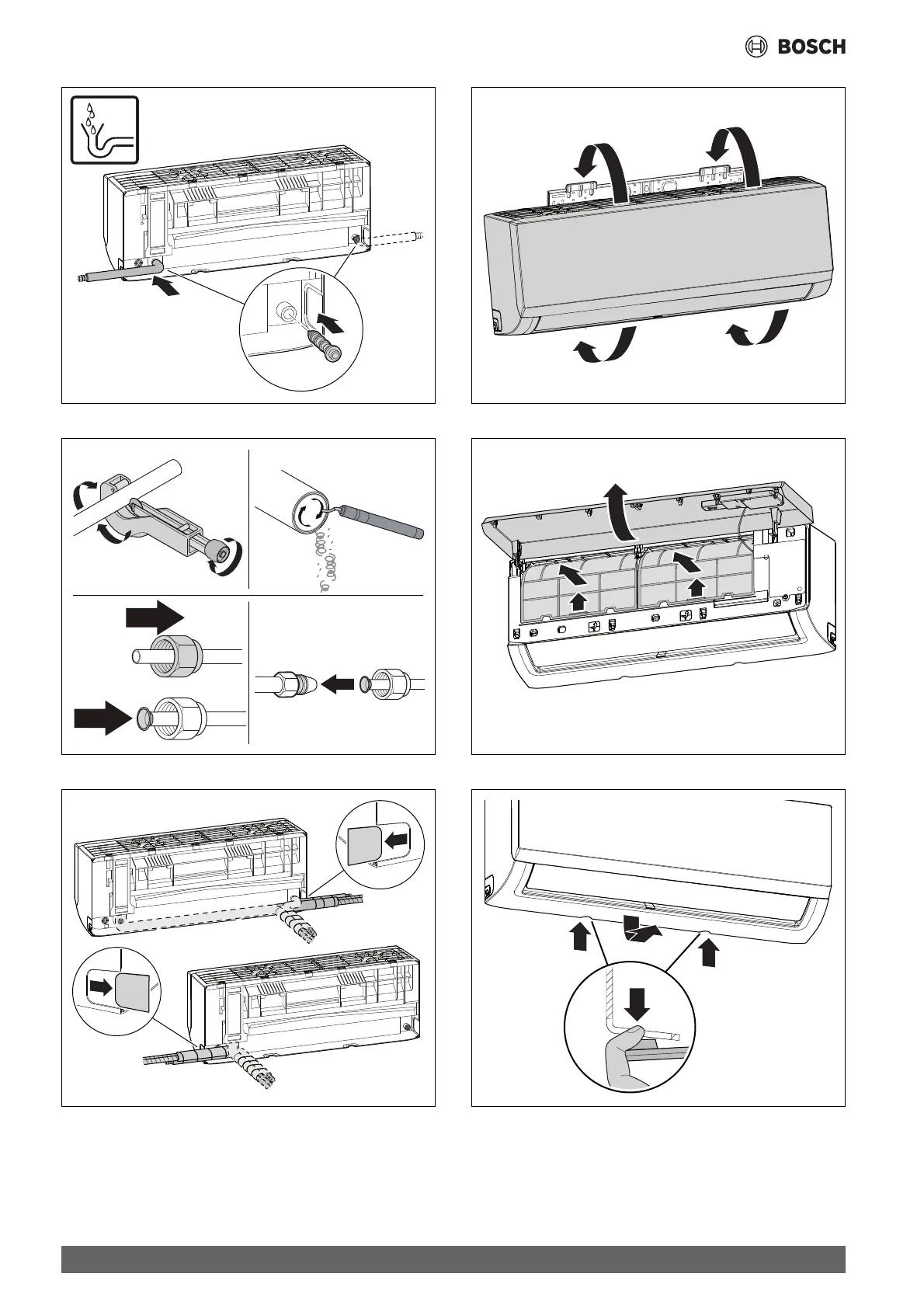 BOSCH