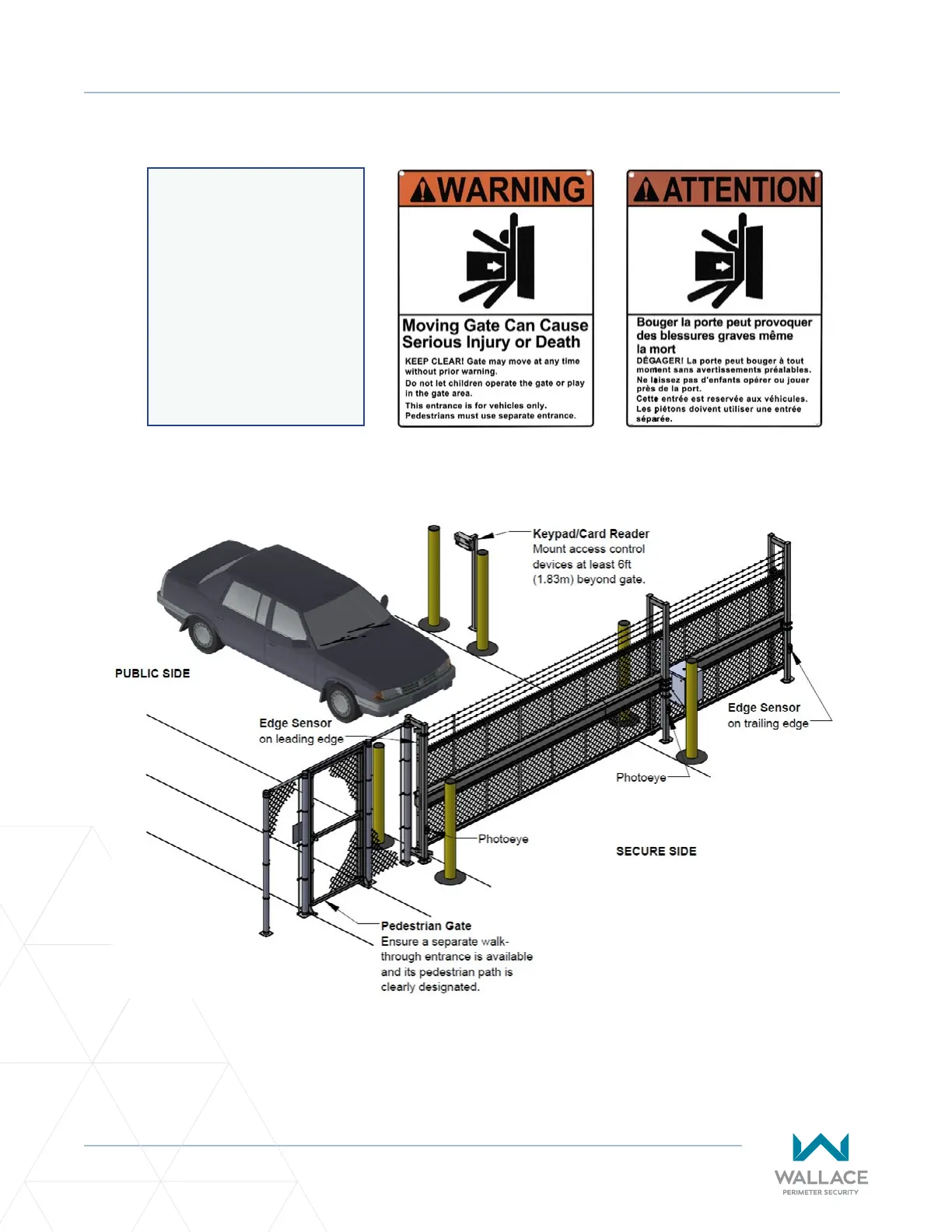 WARNING

Moving Gate Can Cause Serious Injury or Death

KEEP CLEAR! Gate may move at any time without prior warning.

Do not let children operate the gate or play in the gate area.

This entrance is for vehicles only. Pedestrians must use separate entrance.

ATTENTION

Bouger la porte peut provoquer des blessures graves même la mort

DÉGAGER! La porte peut bouger à tout moment sans avertissements préalables.

Ne laissez pas d'enfants opérer ou jouer près de la port.

Cette entrée est reservée aux véhicules. Les piétons doivent utiliser une entrée séparée.

Keypad/Card Reader
Mount access control devices at least 6ft (1.83m) beyond gate.

PUBLIC SIDE

Edge Sensor
on leading edge

Edge Sensor
on trailing edge

Photoeye

Photoeye

SECURE SIDE

Pedestrian Gate
Ensure a separate walk-through entrance is available and its pedestrian path is clearly designated.

WALLACE
PERIMETER SECURITY