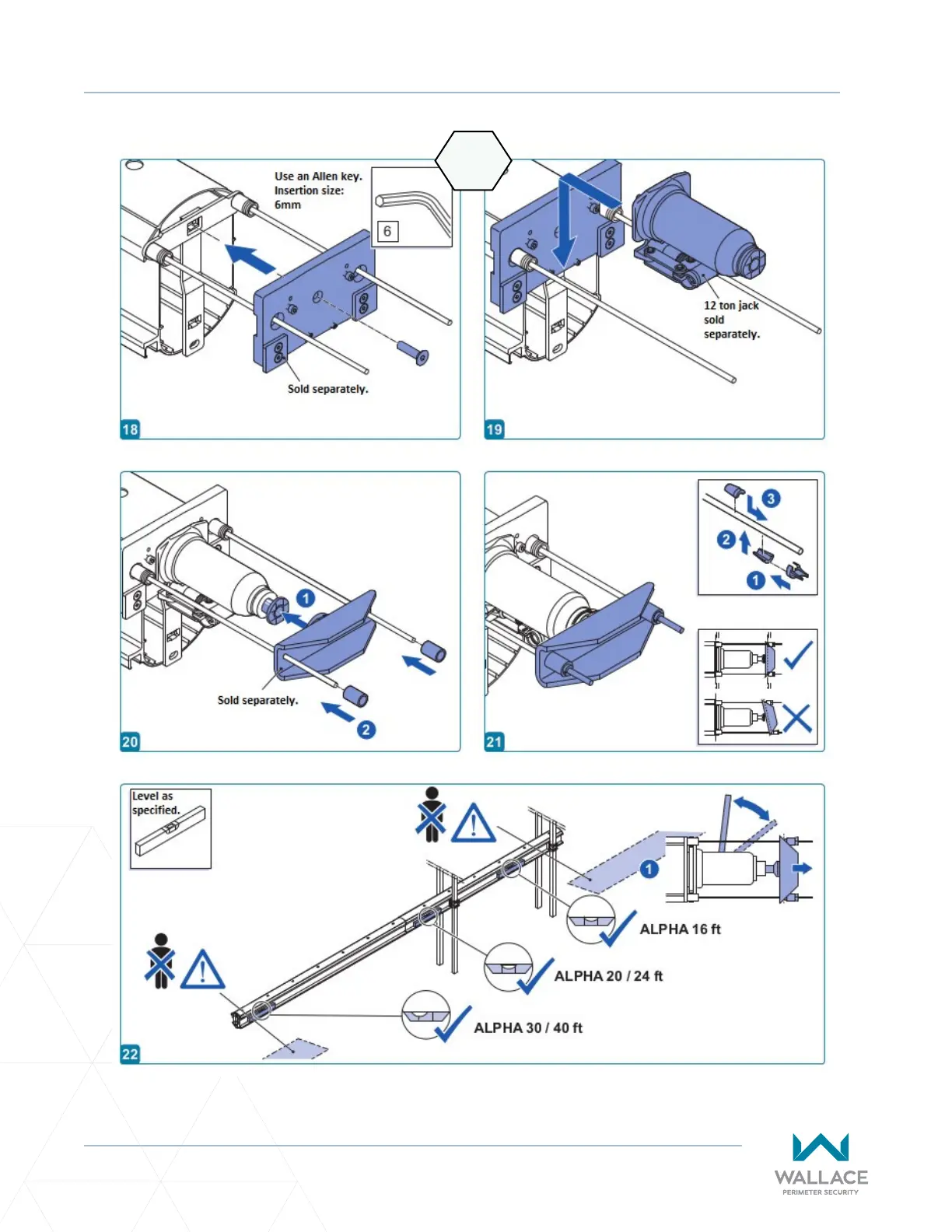 Use an Allen key.
Insertion size:
6mm

6

Sold separately.

18

12 ton jack
sold
separately.

19

1

Sold separately.

2

20

3

2

1

21

Level as
specified.

1

ALPHA 16 ft

ALPHA 20 / 24 ft

ALPHA 30 / 40 ft

22

WALLACE
PERIMETER SECURITY