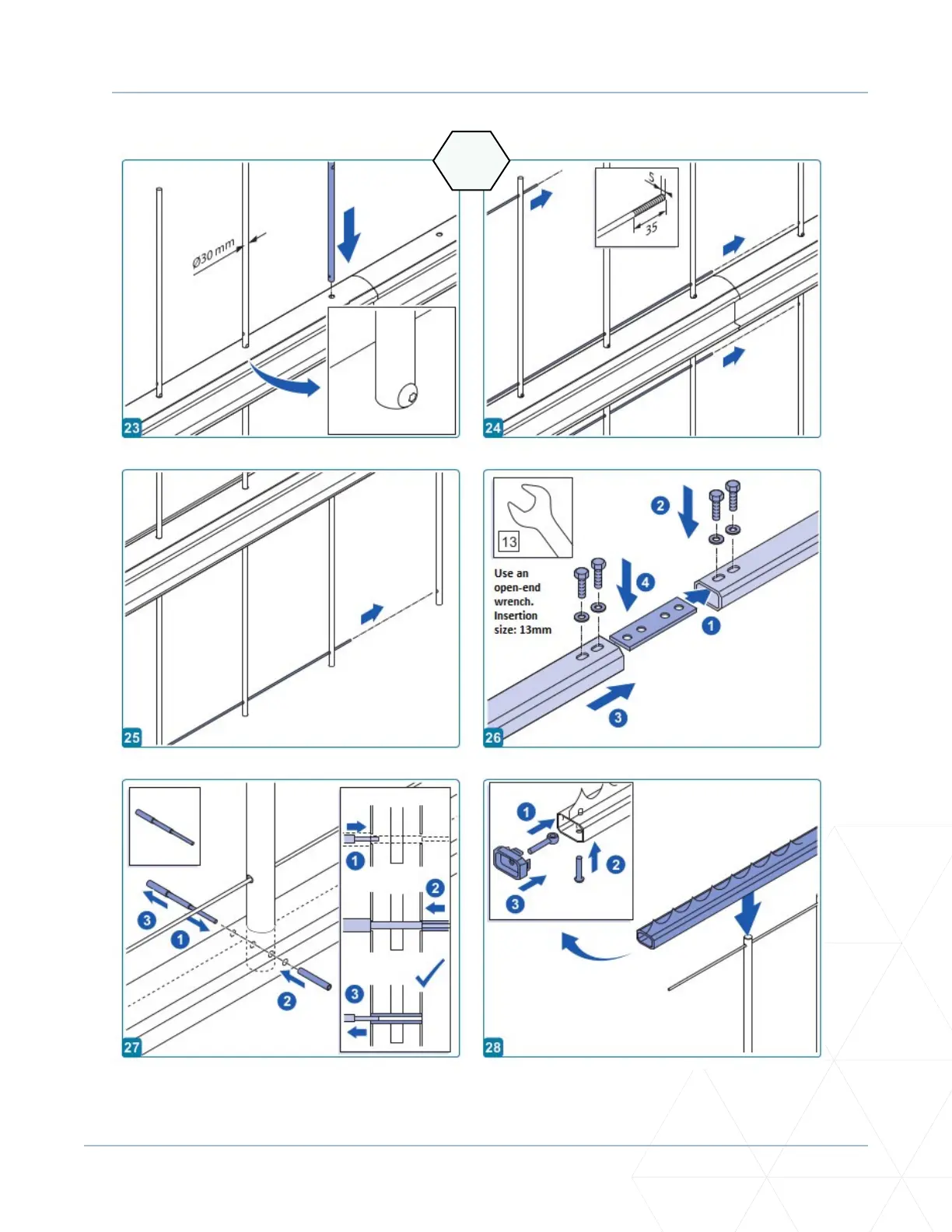 Ø30 mm

23

5

35

24

25

13

Use an open-end wrench. Insertion size: 13mm

2

4

1

3

26

3

1

2

1

2

3

27

1

2

3

28