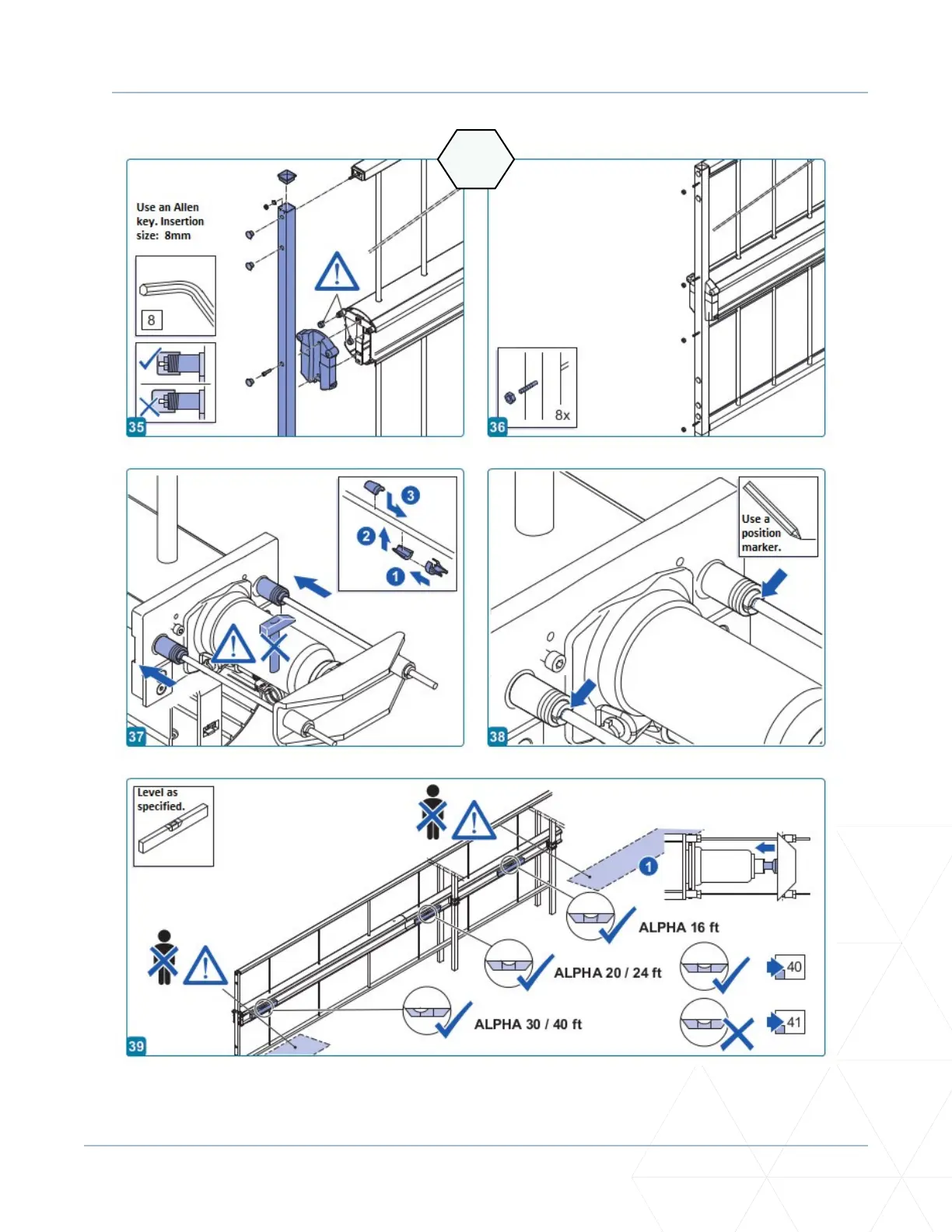 Use an Allen key. Insertion size: 8mm

8

35

8x

36

3

2

1

37

Use a position marker.

38

Level as specified.

1

ALPHA 16 ft

ALPHA 20 / 24 ft

40

ALPHA 30 / 40 ft

41

39