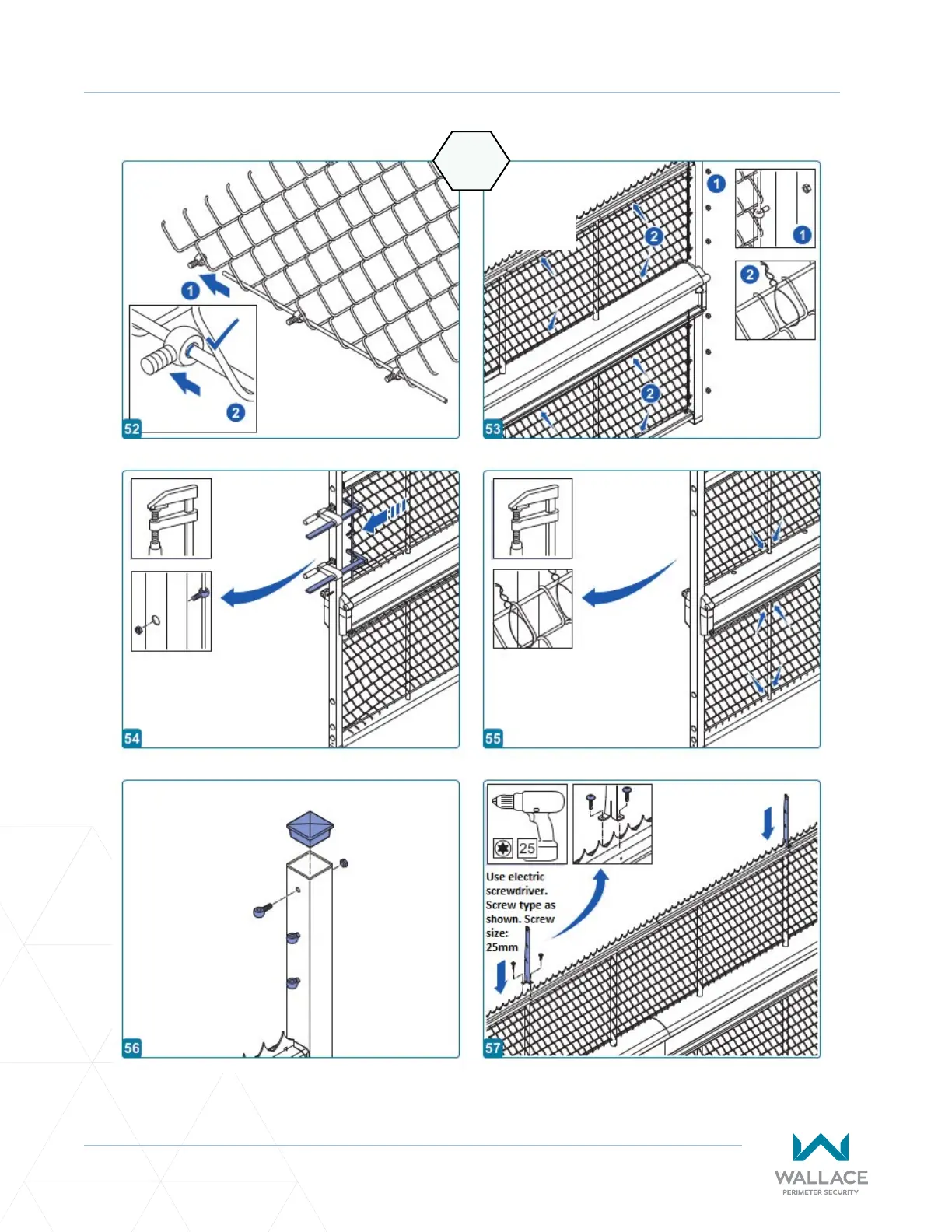 1

2

52

1

2

1

2

2

53

54

55

56

25

Use electric screwdriver. Screw type as shown. Screw size: 25mm

57

WALLACE
PERIMETER SECURITY