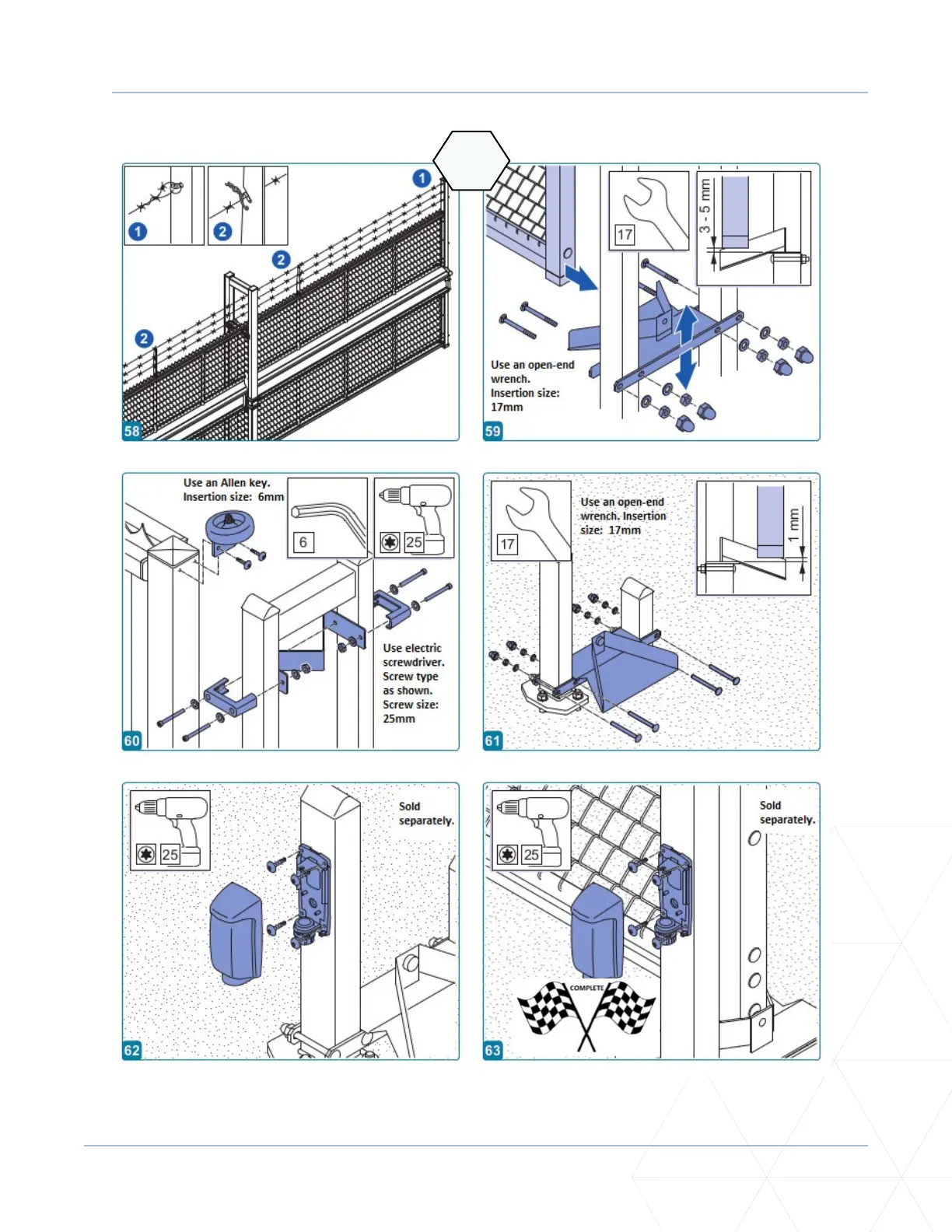 1 2 1 2 2

58

17

3 - 5 mm

Use an open-end wrench. Insertion size: 17mm

59

Use an Allen key. Insertion size: 6mm

6

25

Use electric screwdriver. Screw type as shown. Screw size: 25mm

60

17

Use an open-end wrench. Insertion size: 17mm

1 mm

61

25

Sold separately.

62

25

Sold separately.

COMPLETE

63