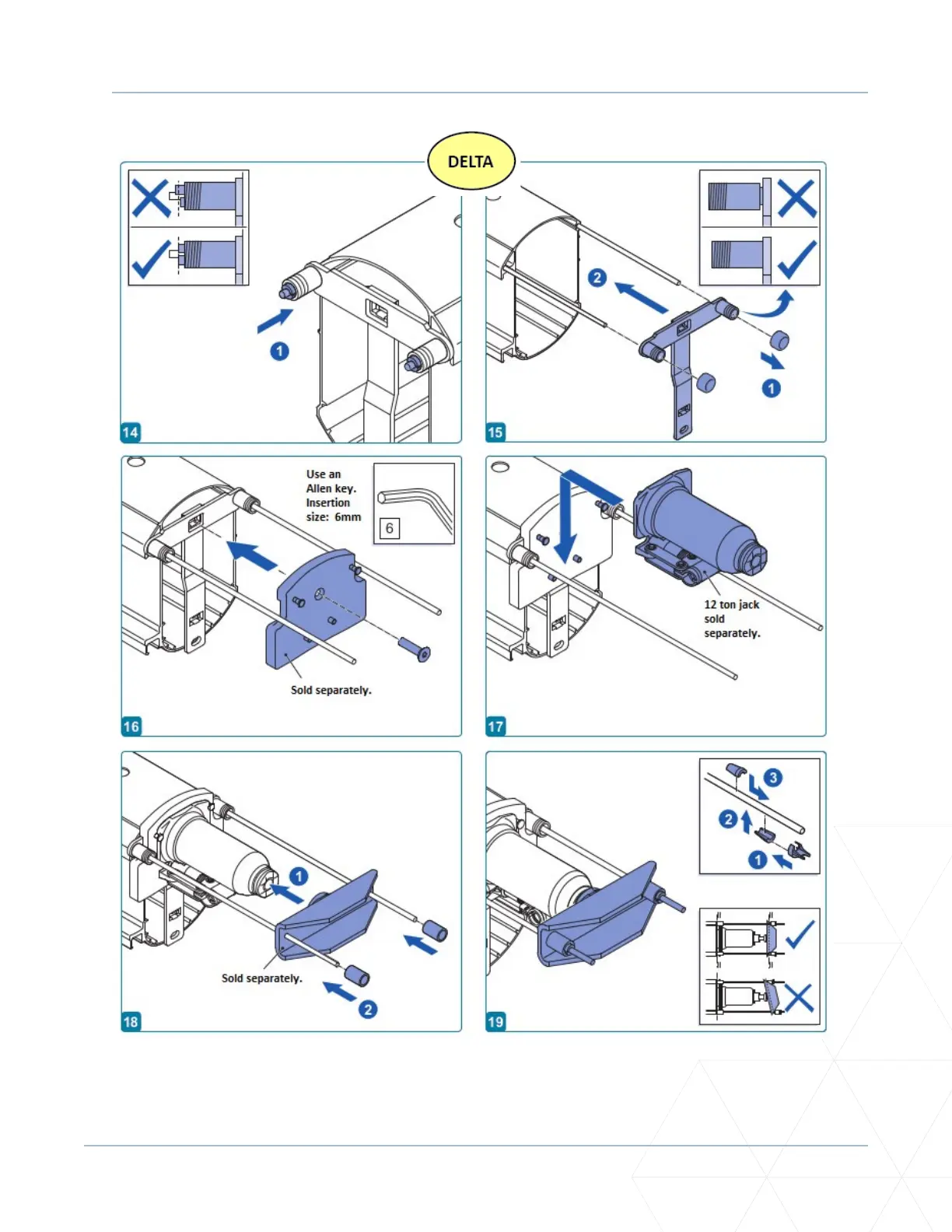 DELTA

1

14

2

1

15

Use an Allen key. Insertion size: 6mm

6

Sold separately.

16

12 ton jack sold separately.

17

1

Sold separately.

2

18

3

2

1

19