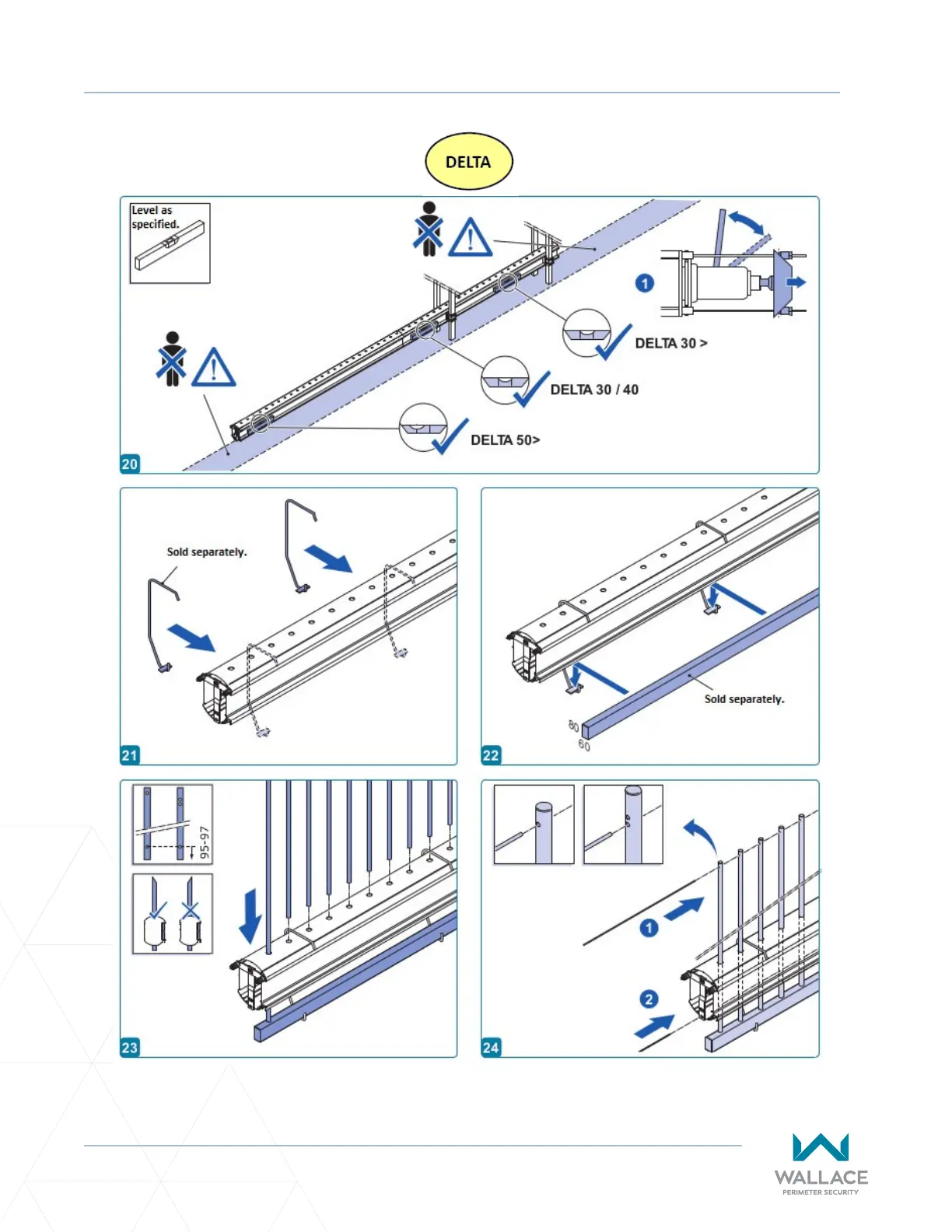 DELTA

Level as specified.

1

DELTA 30 >

DELTA 30 / 40

DELTA 50>

20

Sold separately.

21

Sold separately.

80

60

22

95-97

23

1

2

24

WALLACE
PERIMETER SECURITY