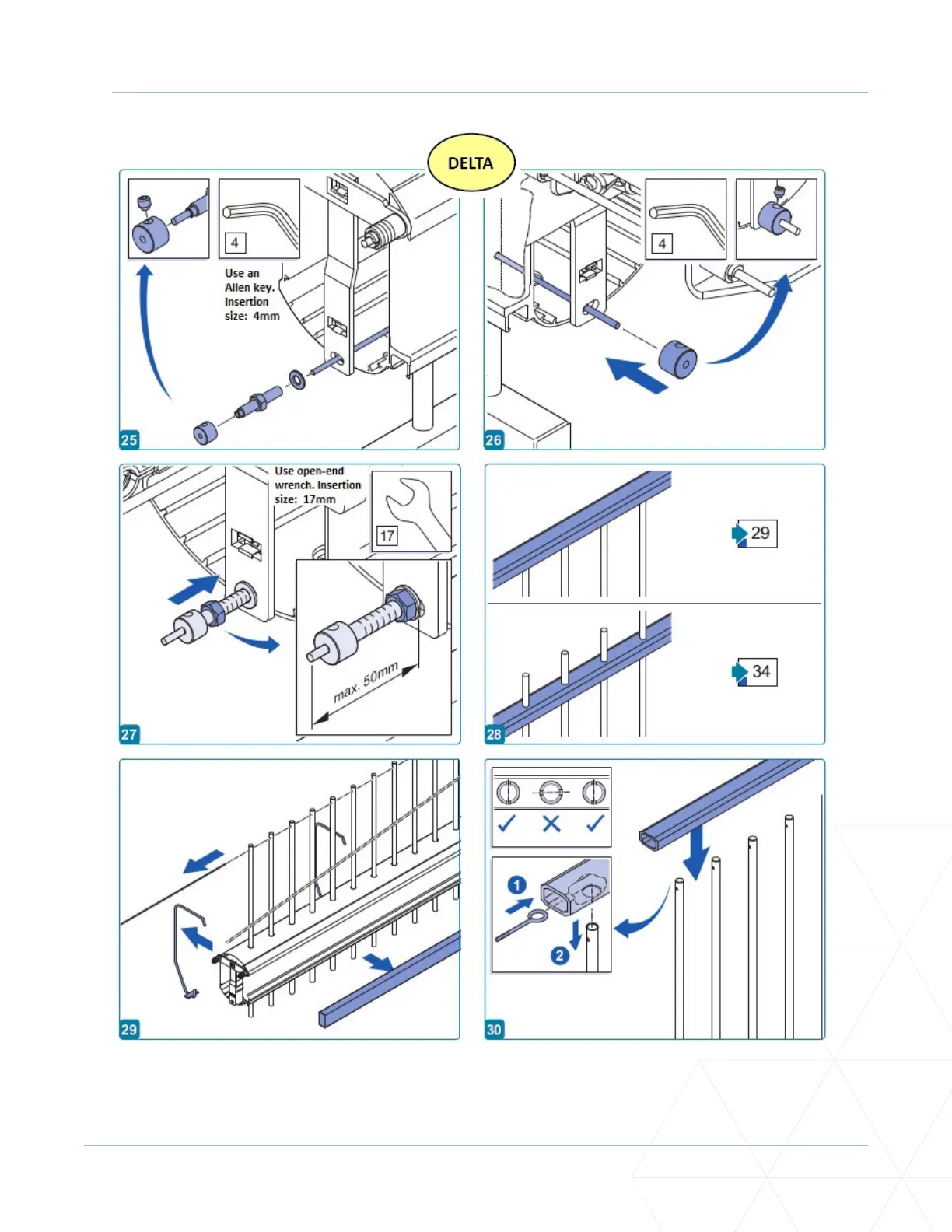 DELTA

4

Use an Allen key. Insertion size: 4mm

25

4

26

Use open-end wrench. Insertion size: 17mm

17

max. 50mm

27

29

34

28

29

1

2

30