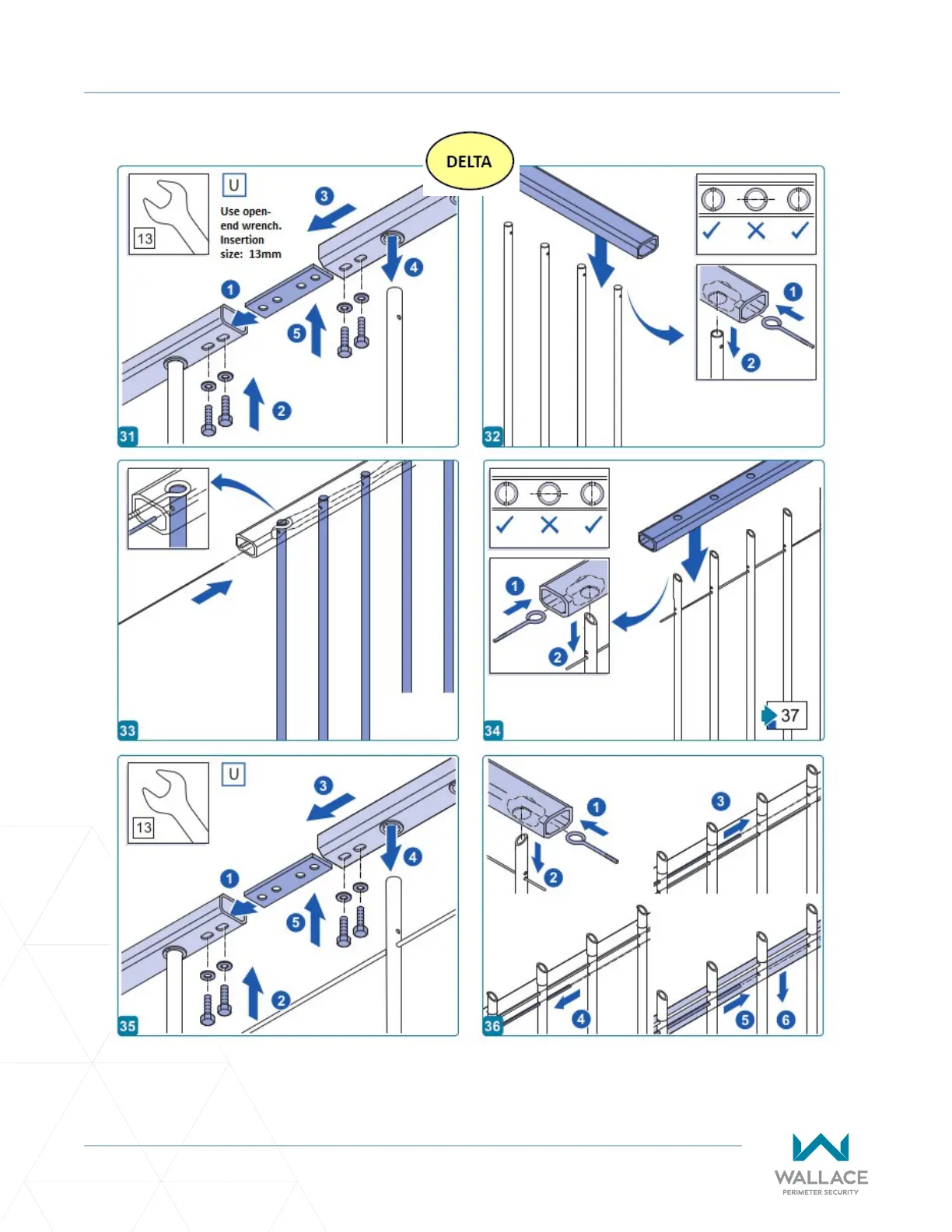 DELTA

13

U

Use open-end wrench. Insertion size: 13mm

3

4

1

5

2

31

✓ ✕ ✓

1

2

32

33

✓ ✕ ✓

1

2

37

34

13

U

3

4

1

5

2

35

1

2

3

4

5

6

36

WALLACE
PERIMETER SECURITY