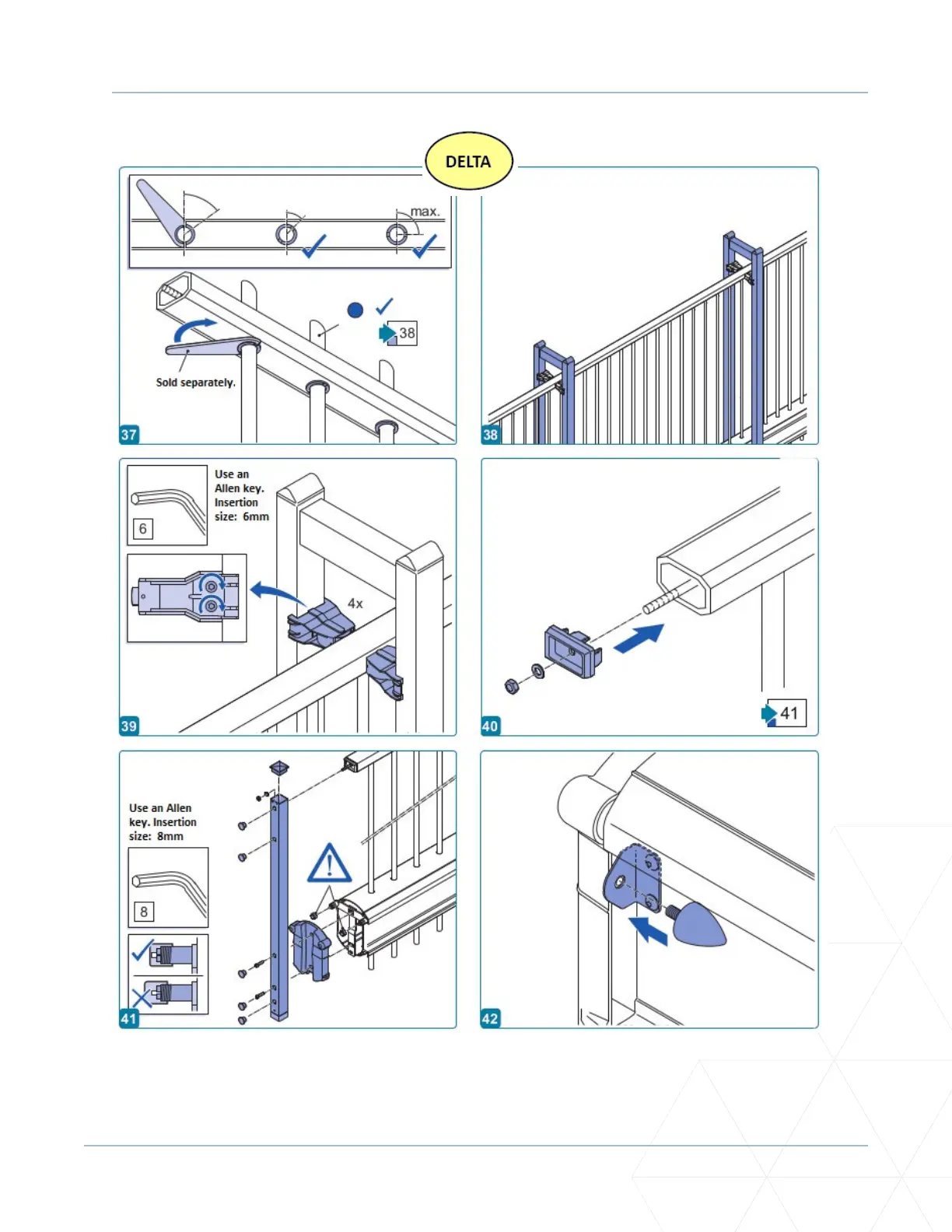 DELTA

max.

38

Sold separately.

37

38

6

Use an Allen key. Insertion size: 6mm

4x

39

41

40

Use an Allen key. Insertion size: 8mm

8

41

42