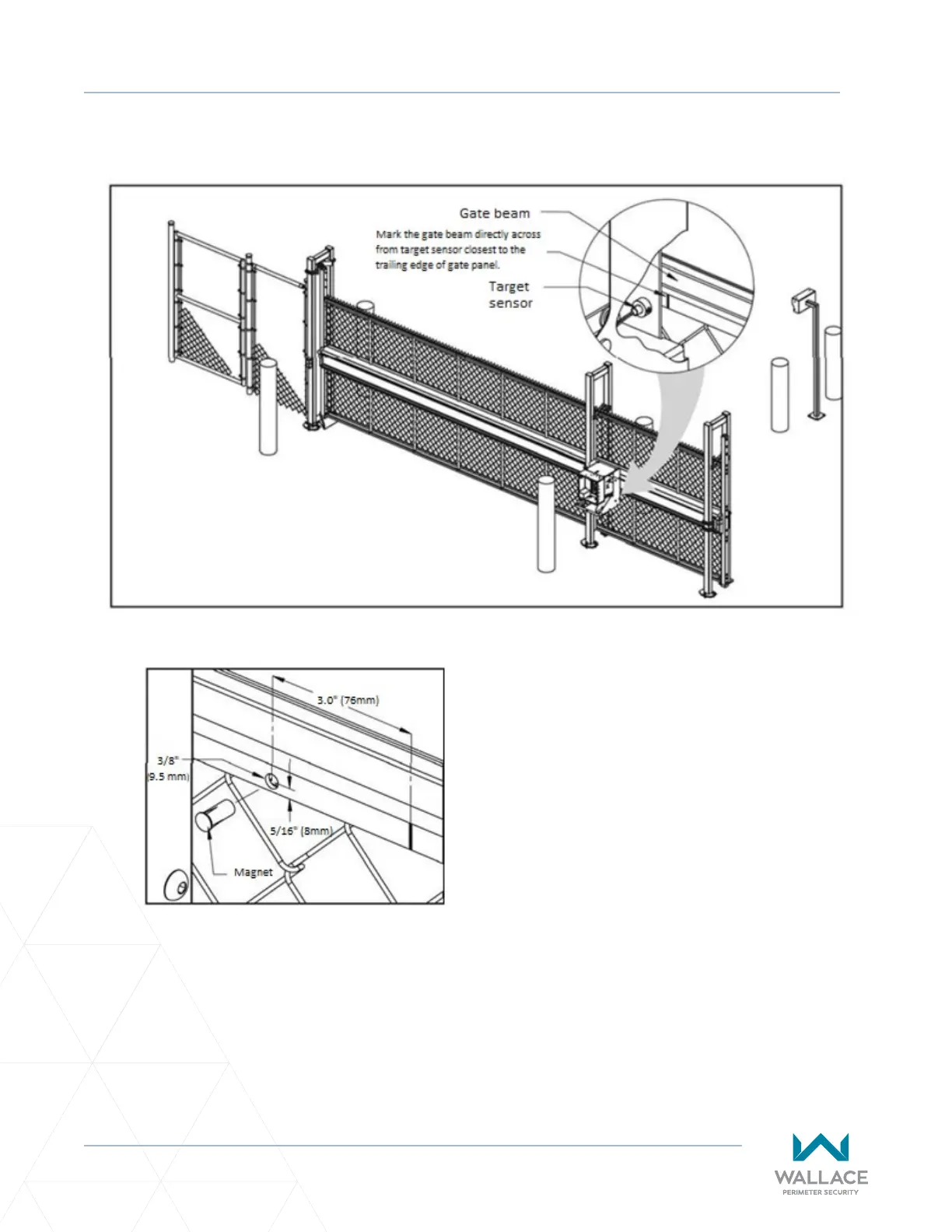 Gate beam

Mark the gate beam directly across from target sensor closest to the trailing edge of gate panel.

Target sensor

3.0" (76mm)

3/8" (9.5 mm)

5/16" (8mm)

Magnet

WALLACE
PERIMETER SECURITY