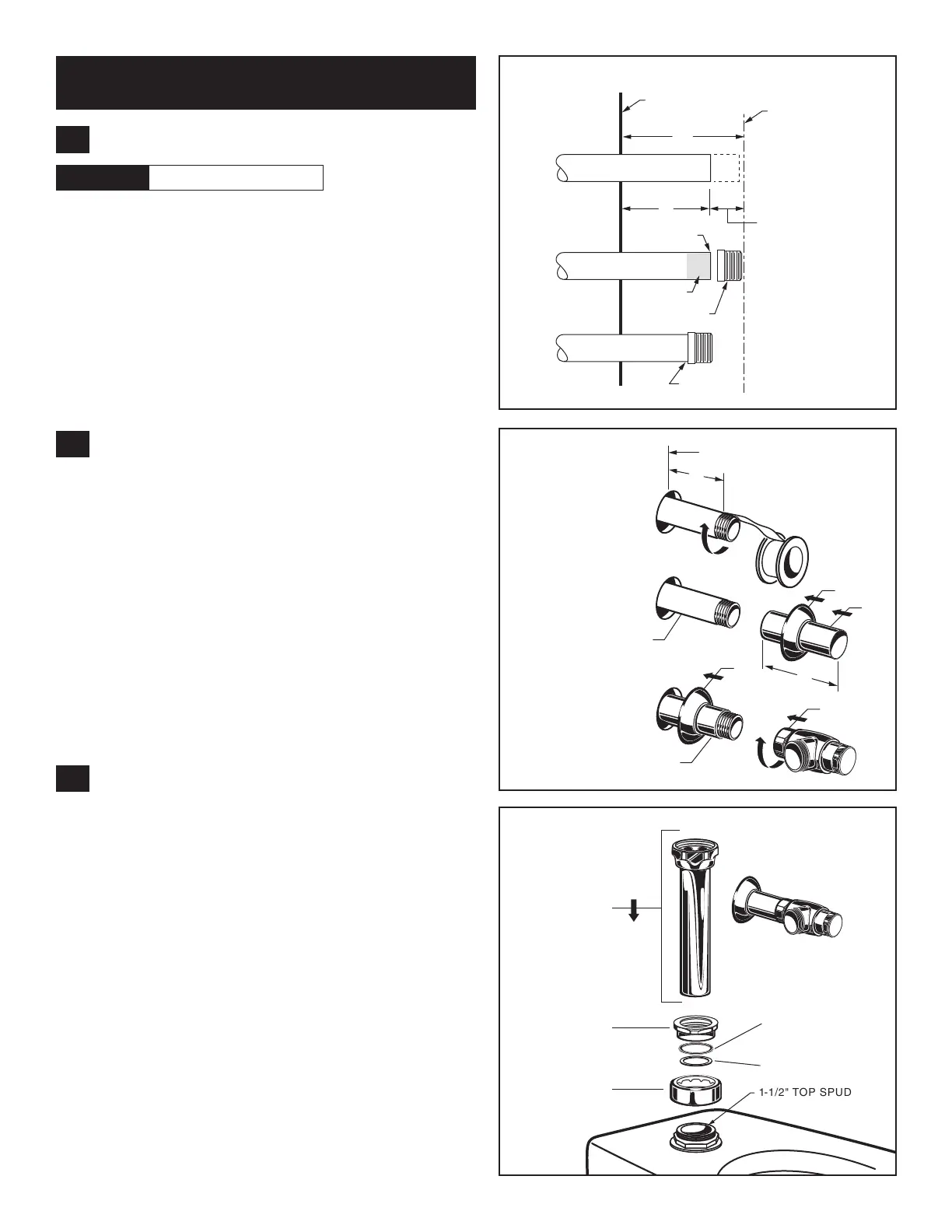 1-1/2" TOP SPUD