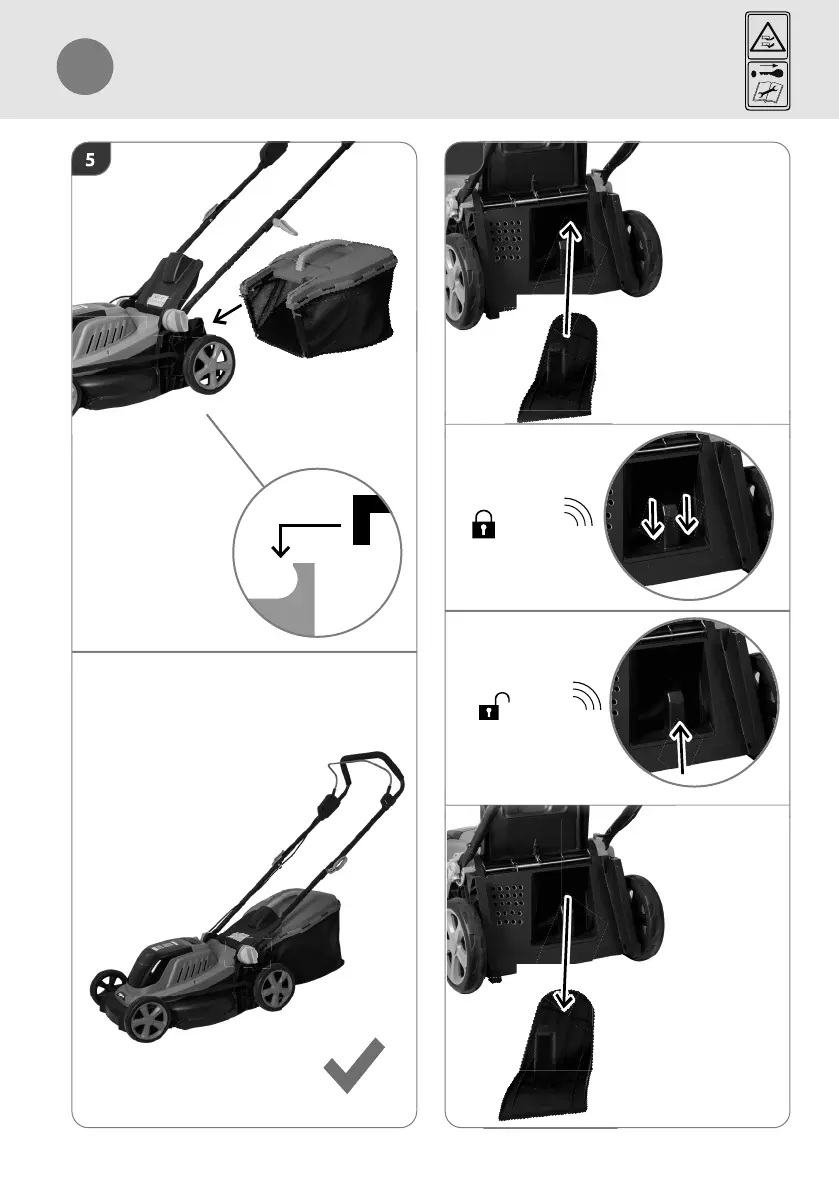 5