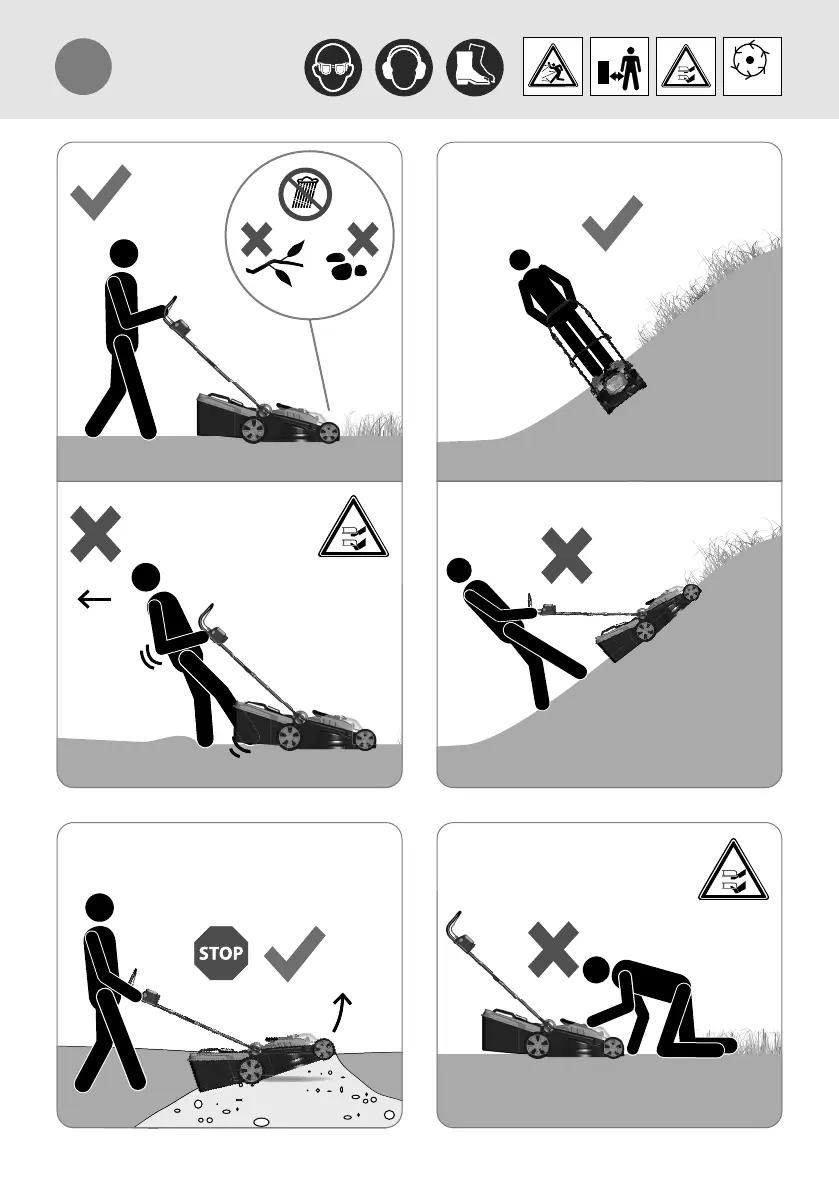 STOP