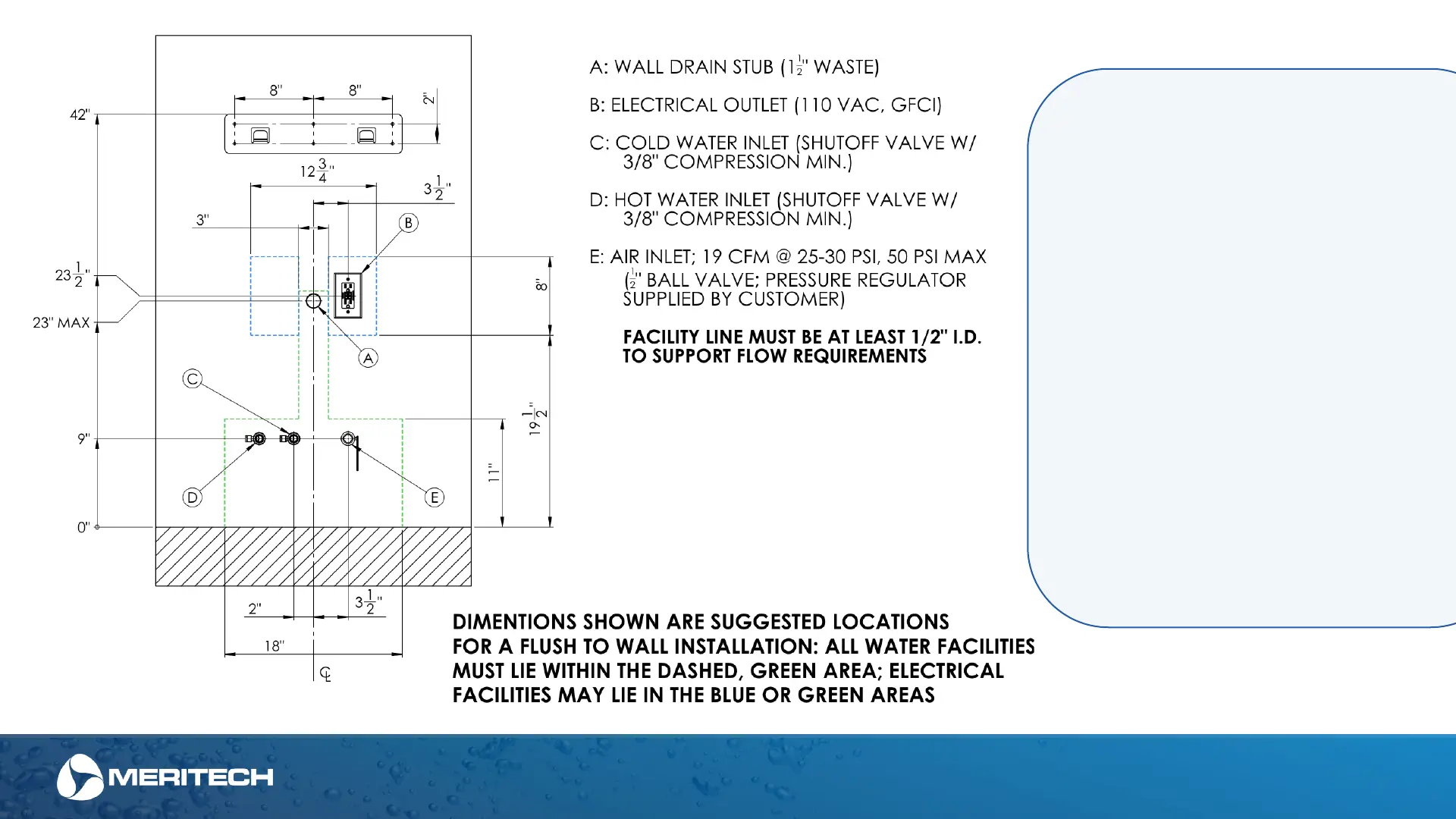 8"
8"
2"
42"
$12\frac{3}{4}$"
$3\frac{1}{2}$"
3"
B
$23\frac{1}{2}$"
23" MAX
8"
A
C
$19\frac{1}{2}$"
9"
11"
D
E
0"
2"
$3\frac{1}{2}$"
18"
℄

A: WALL DRAIN STUB ($1\frac{1}{2}$" WASTE)

B: ELECTRICAL OUTLET (110 VAC, GFCI)

C: COLD WATER INLET (SHUTOFF VALVE W/ 3/8" COMPRESSION MIN.)

D: HOT WATER INLET (SHUTOFF VALVE W/ 3/8" COMPRESSION MIN.)

E: AIR INLET; 19 CFM @ 25-30 PSI, 50 PSI MAX ($\frac{1}{2}$" BALL VALVE; PRESSURE REGULATOR SUPPLIED BY CUSTOMER)

FACILITY LINE MUST BE AT LEAST 1/2" I.D. TO SUPPORT FLOW REQUIREMENTS

DIMENTIONS SHOWN ARE SUGGESTED LOCATIONS FOR A FLUSH TO WALL INSTALLATION: ALL WATER FACILITIES MUST LIE WITHIN THE DASHED, GREEN AREA; ELECTRICAL FACILITIES MAY LIE IN THE BLUE OR GREEN AREAS

MERITECH