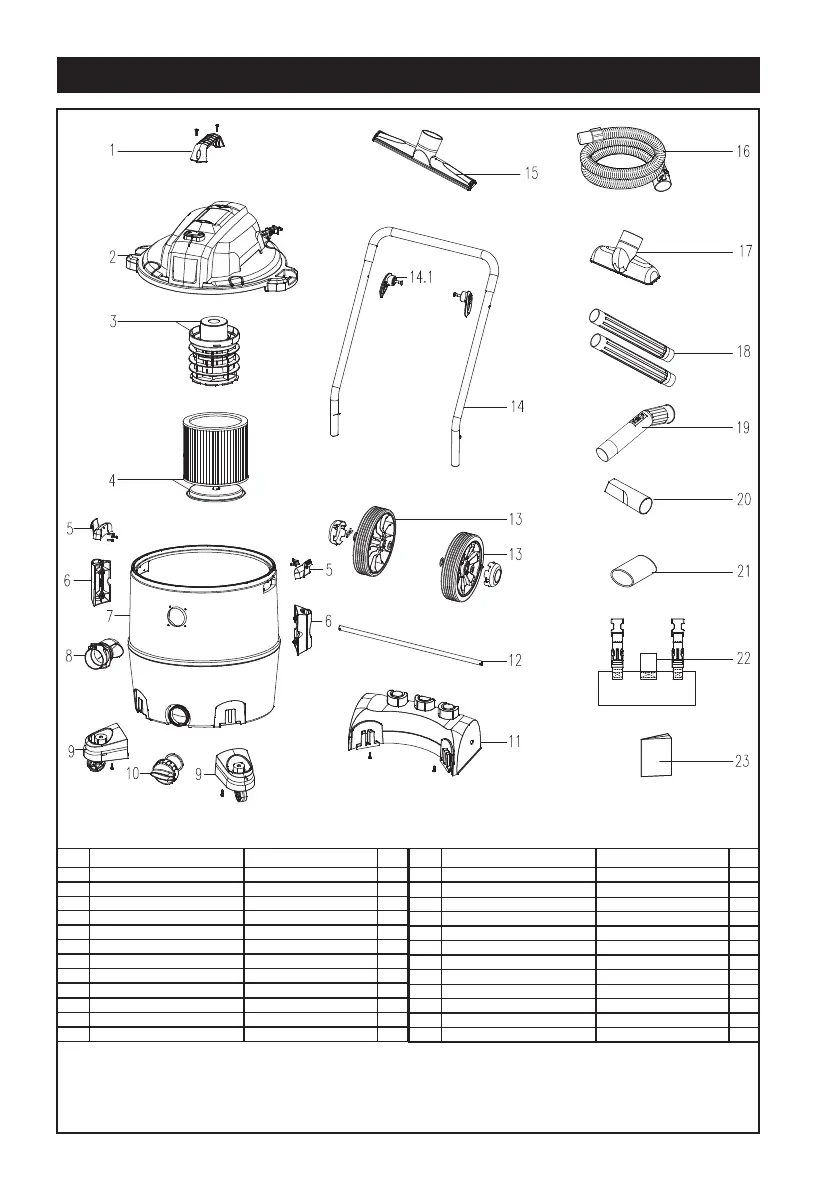 1
2
3
4
5
6
7
8
9
10
9
15
14.1
14
13
13
5
6
12
11
16
17
18
19
20
21
22
23