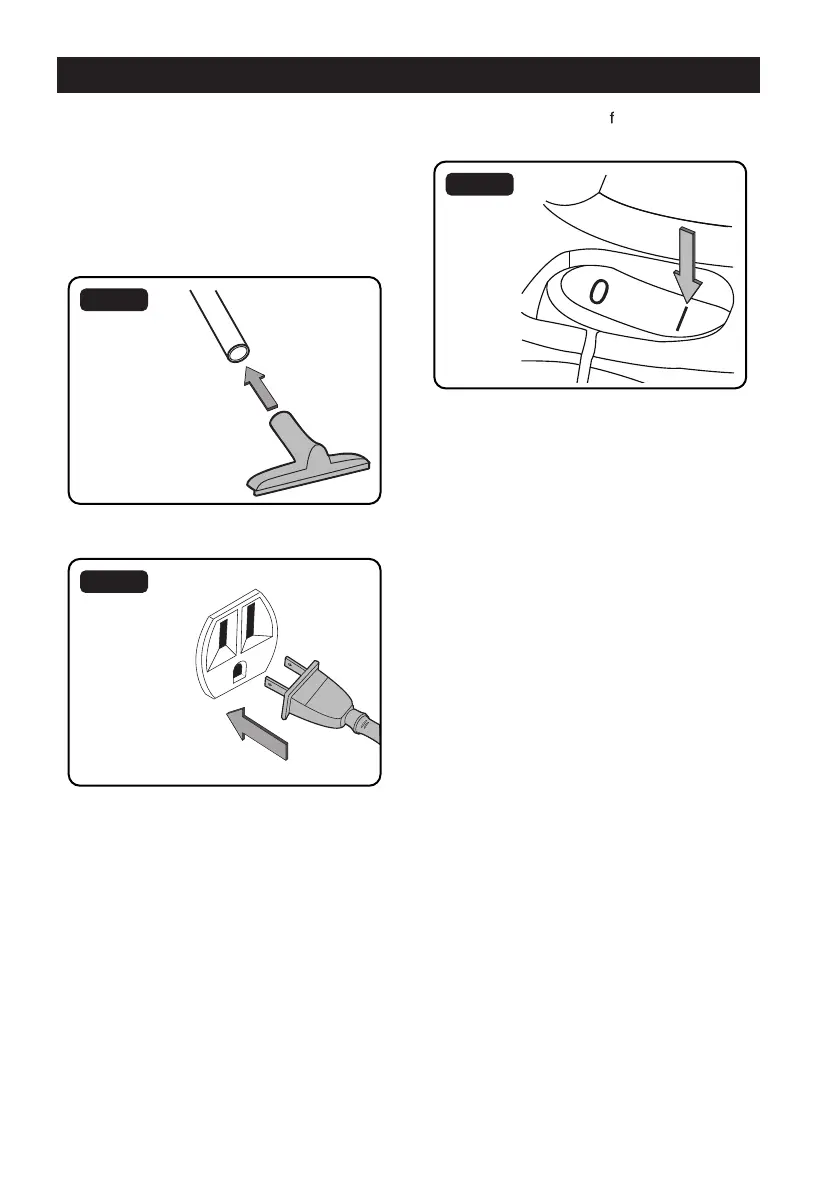 f

0 I