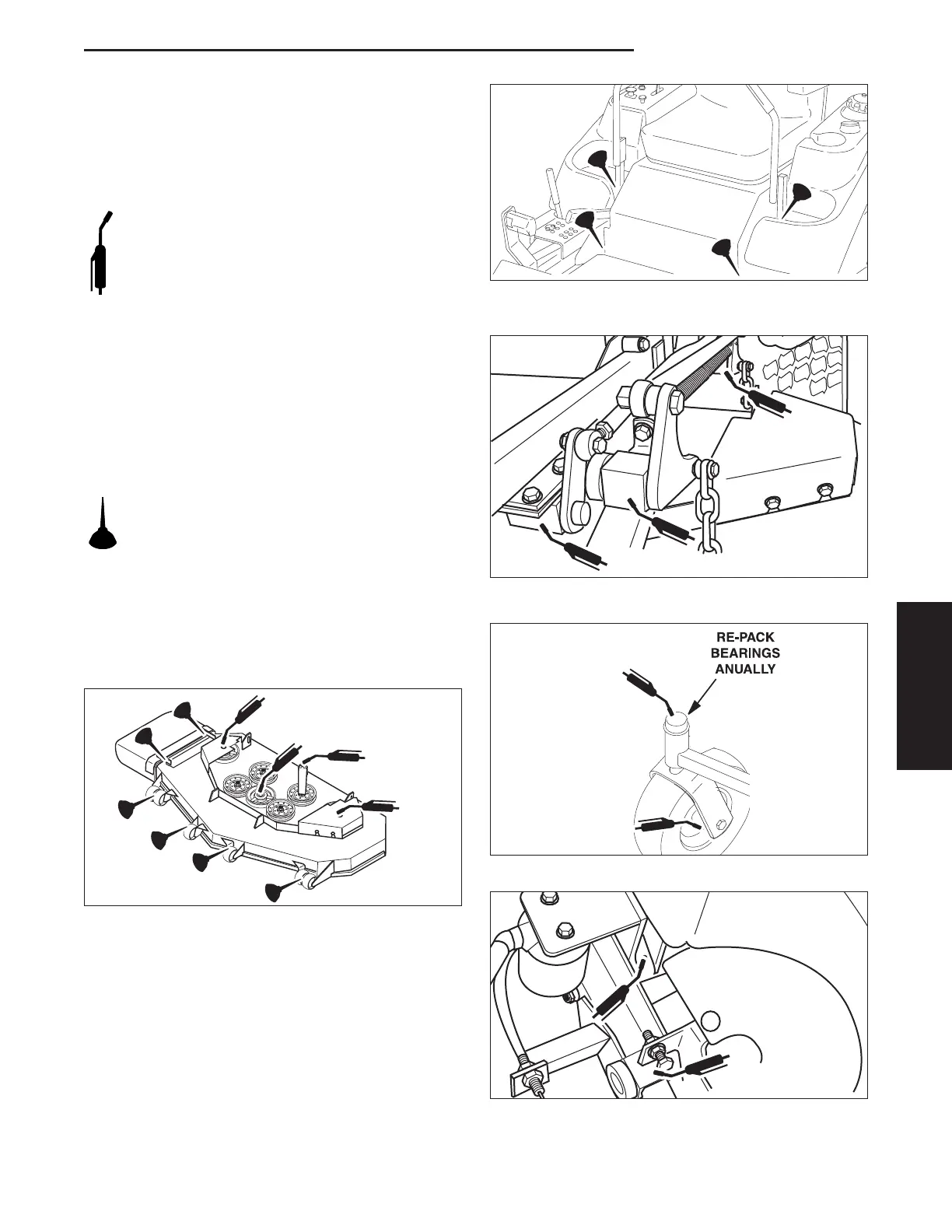 RE-PACK BEARINGS ANUALLY