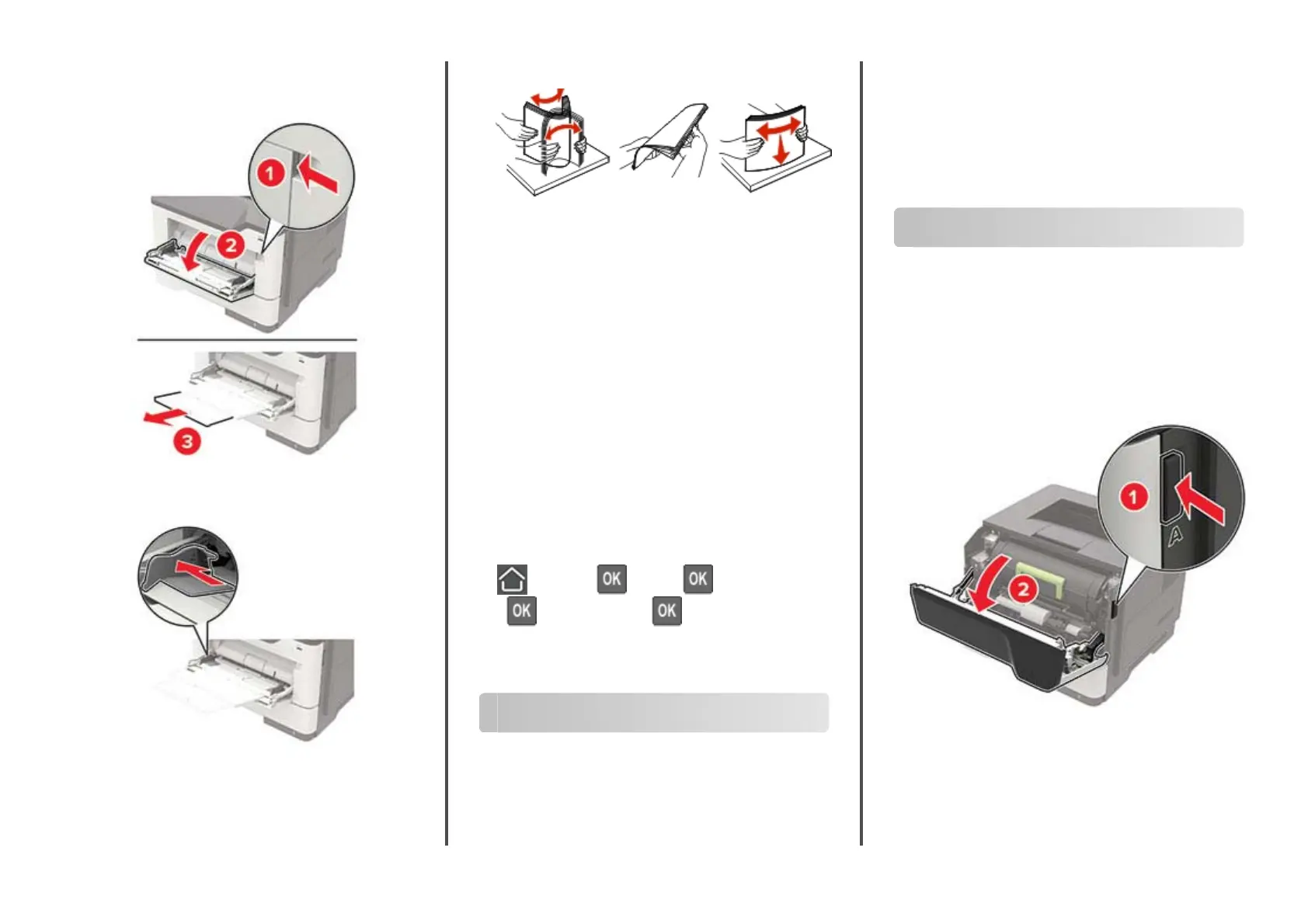 1

2

3

OK

OK

OK

OK

1

A

2