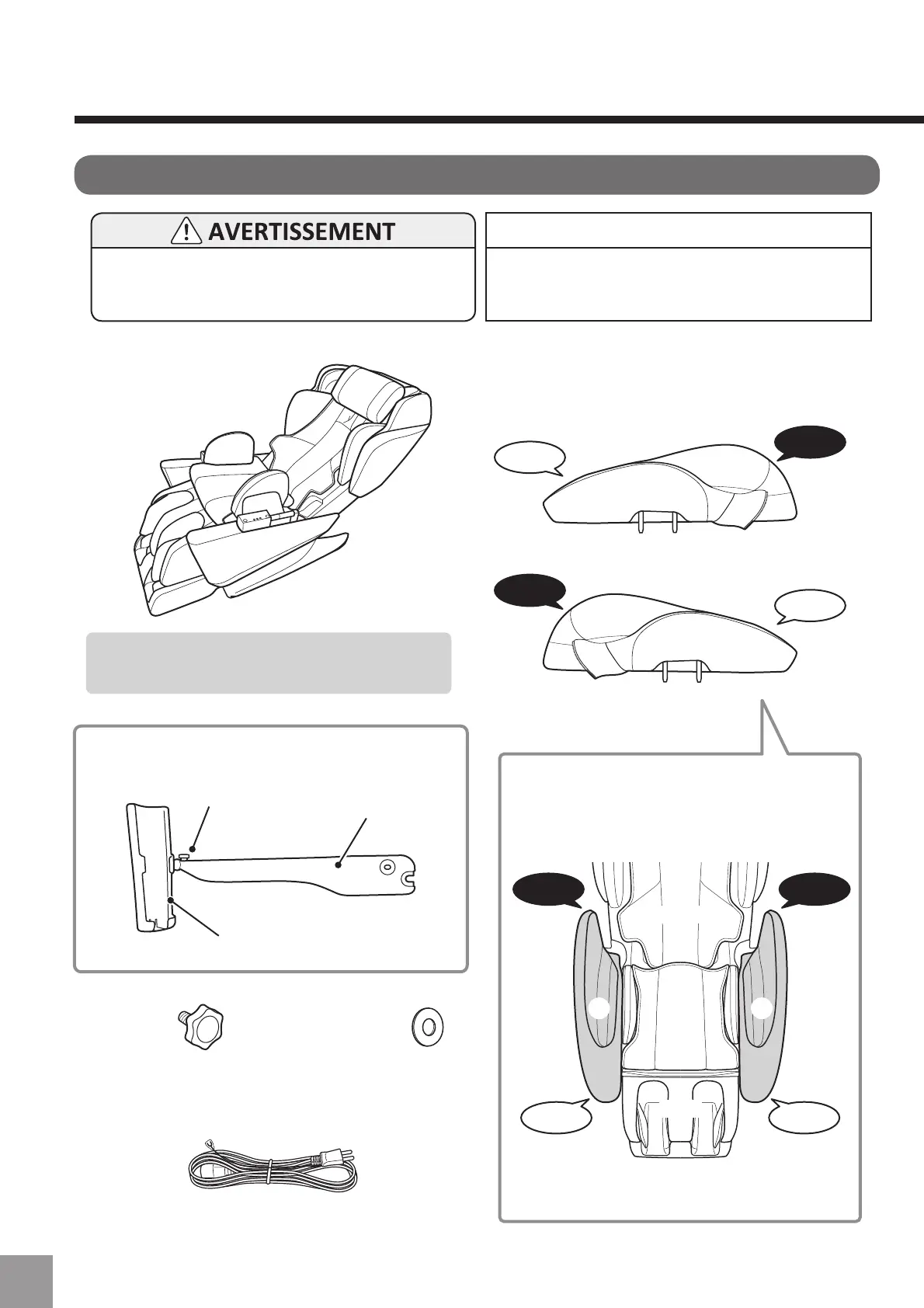 AVERTISSEMENT