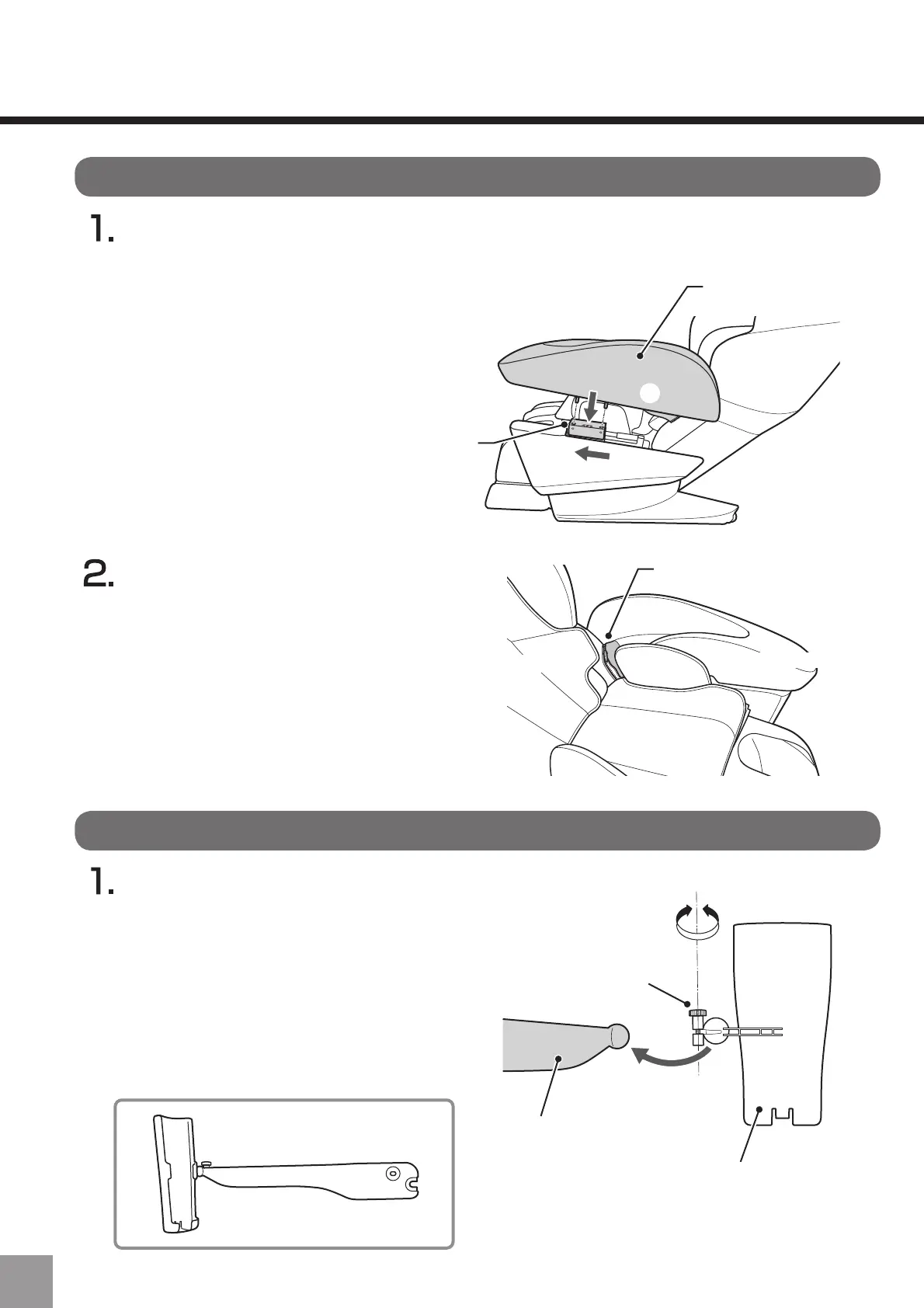 1.

2.

1.