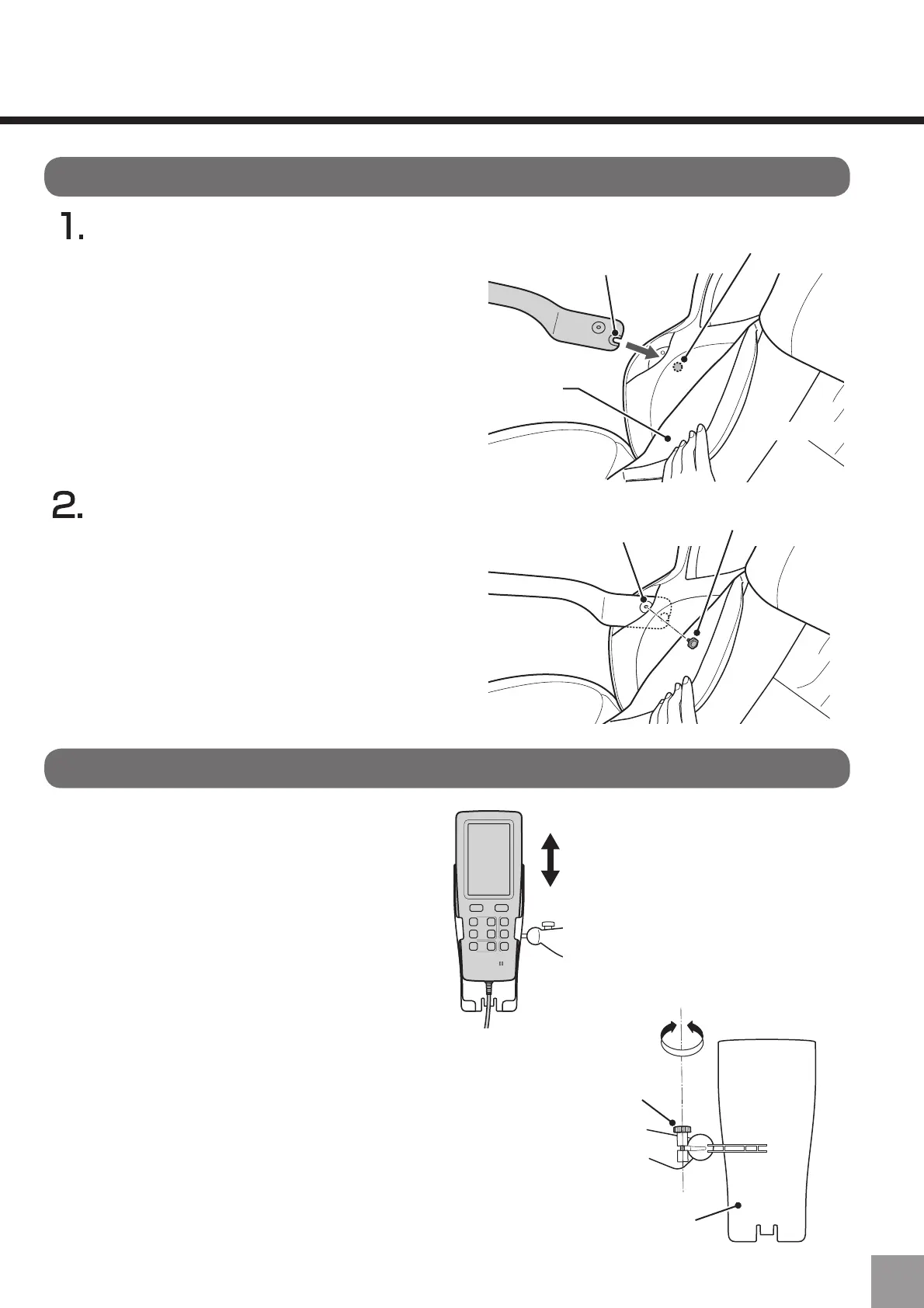 1.

2.