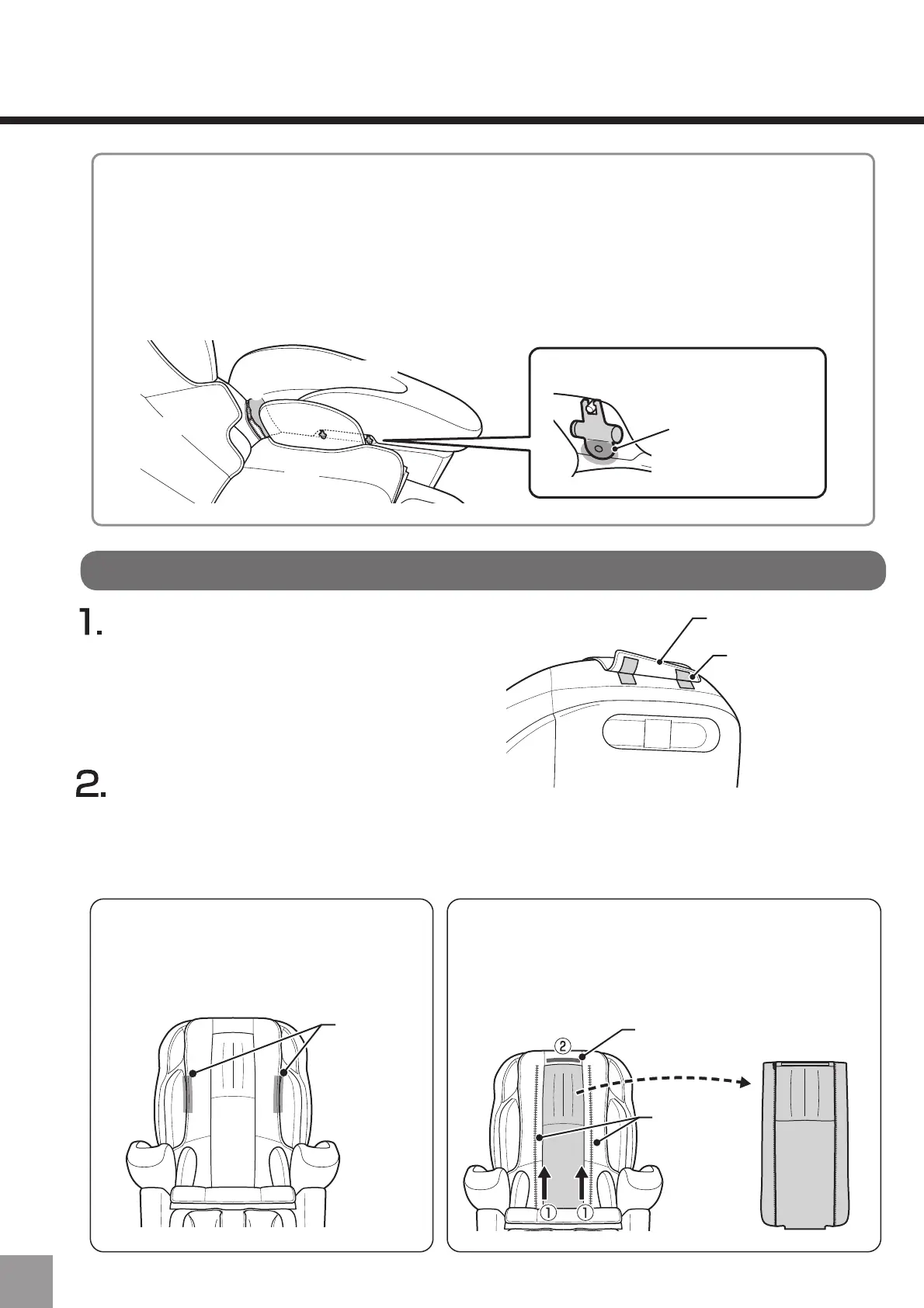 1.

2.

②

①

①