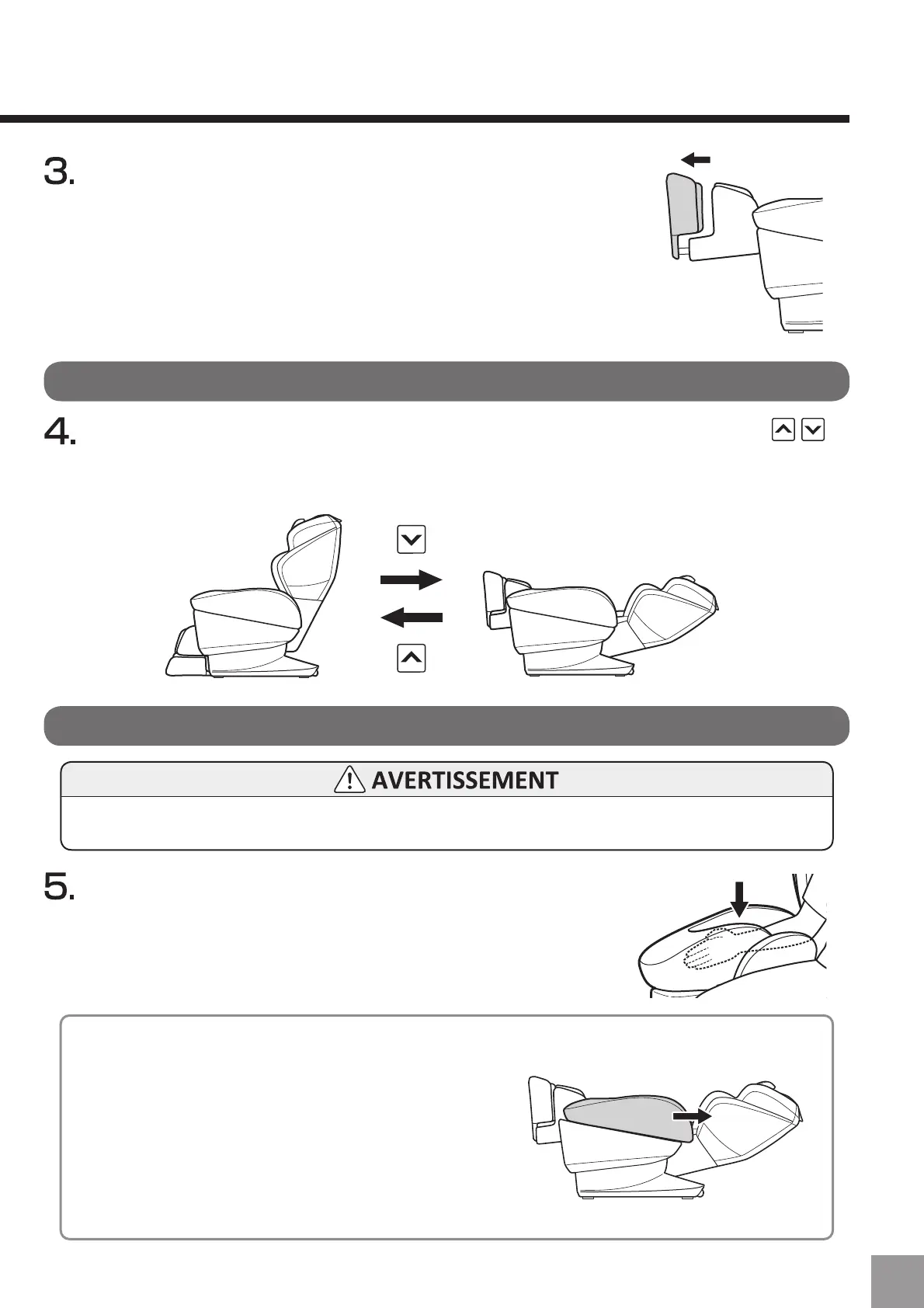 3.

4.

AVERTISSEMENT

5.